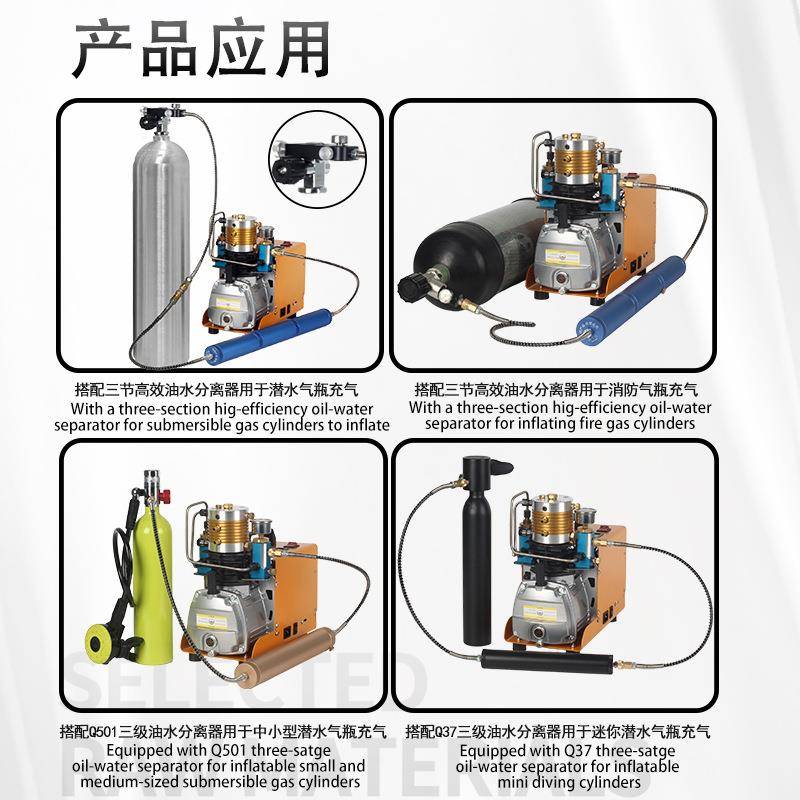 产品应用

搭配三节高效油水分离器用于潜水气瓶充气
With a three-section hig-efficiency oil-water separator for submersible gas cylinders to inflate

搭配三节高效油水分离器用于消防气瓶充气
With a three-section hig-efficiency oil-water separator for inflating fire gas cylinders

搭配Q501三级油水分离器用于中小型潜水气瓶充气
Equipped with Q501 three-satge oil-water separator for inflatable small and medium-sized submersible gas cylinders

搭配Q37三级油水分离器用于迷你潜水气瓶充气
Equipped with Q37 three-satge oil-water separator for inflatable mini diving cylinders

SELECTED RAW MATERIALS