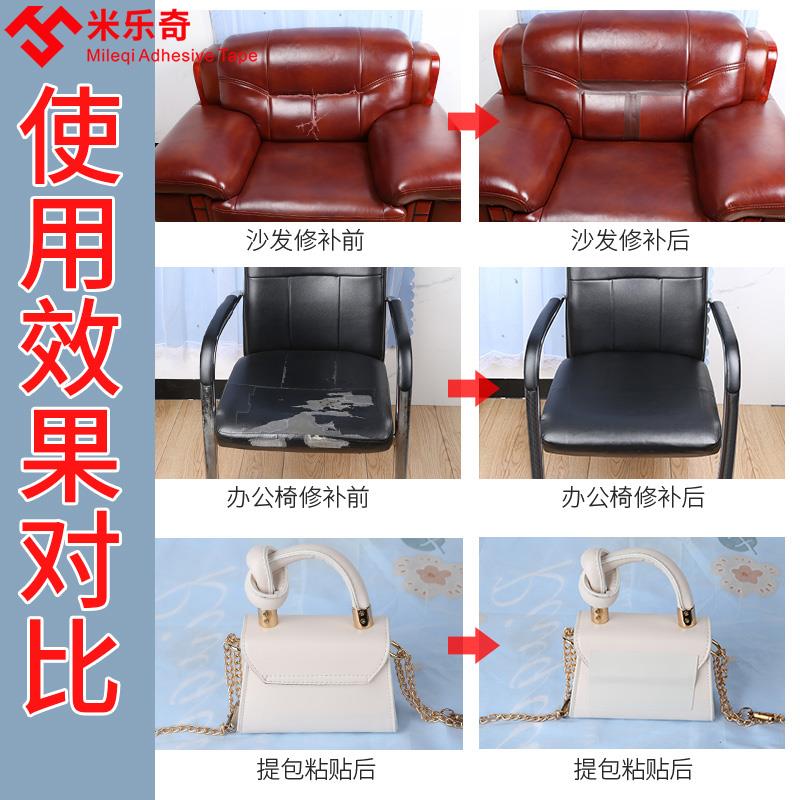 米乐奇
Mileqi Adhesive Tape

使用效果对比

沙发修补前

沙发修补后

办公椅修补前

办公椅修补后

提包粘贴后

提包粘贴后