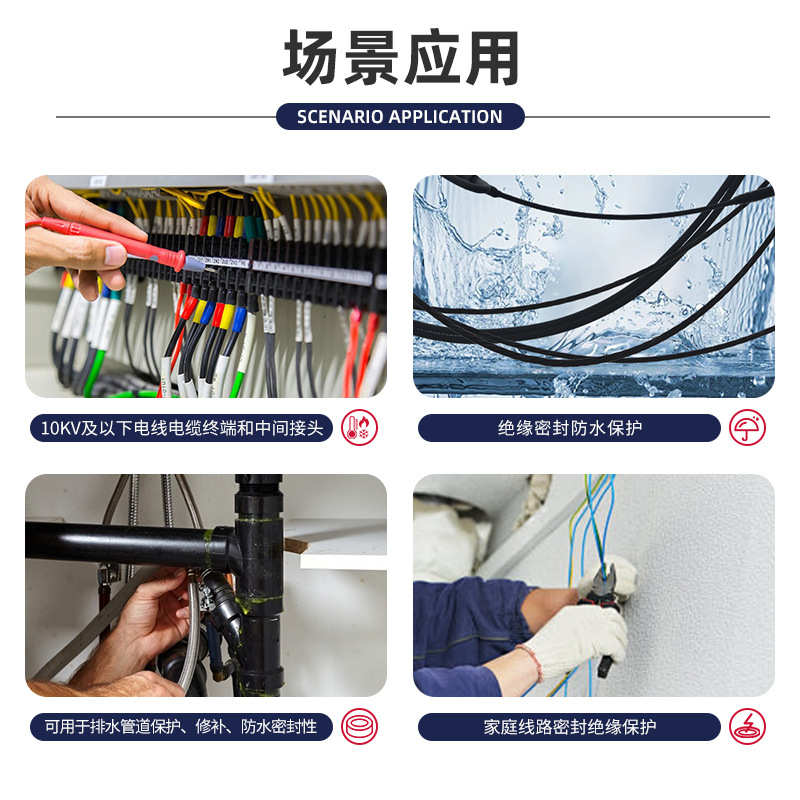 场景应用

SCENARIO APPLICATION

10KV及以下电线电缆终端和中间接头

绝缘密封防水保护

可用于排水管道保护、修补、防水密封性

家庭线路密封绝缘保护