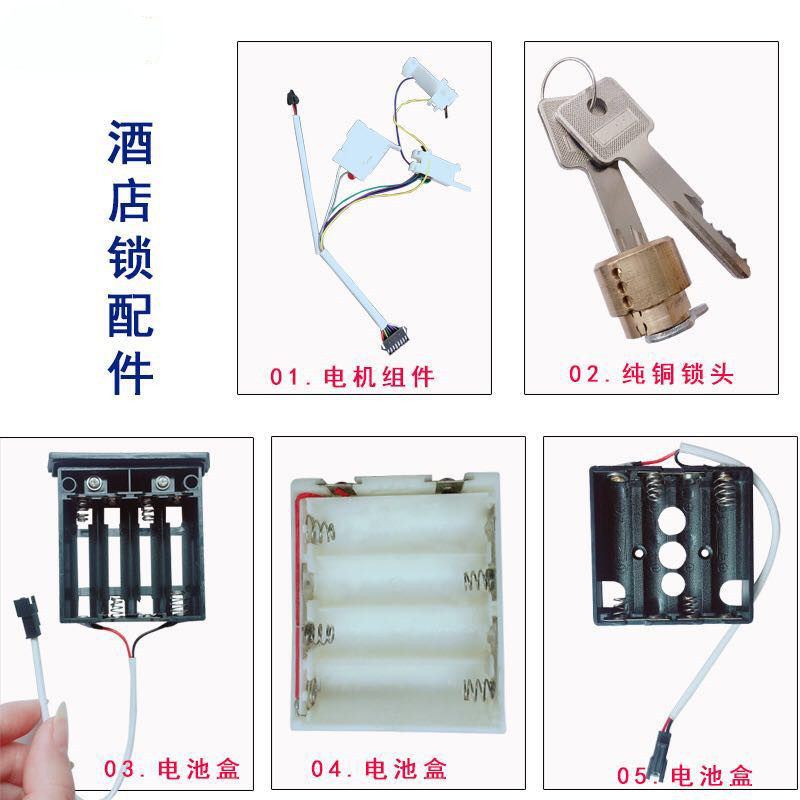 酒店锁配件

01. 电机组件

02. 纯铜锁头

03. 电池盒

04. 电池盒

05. 电池盒