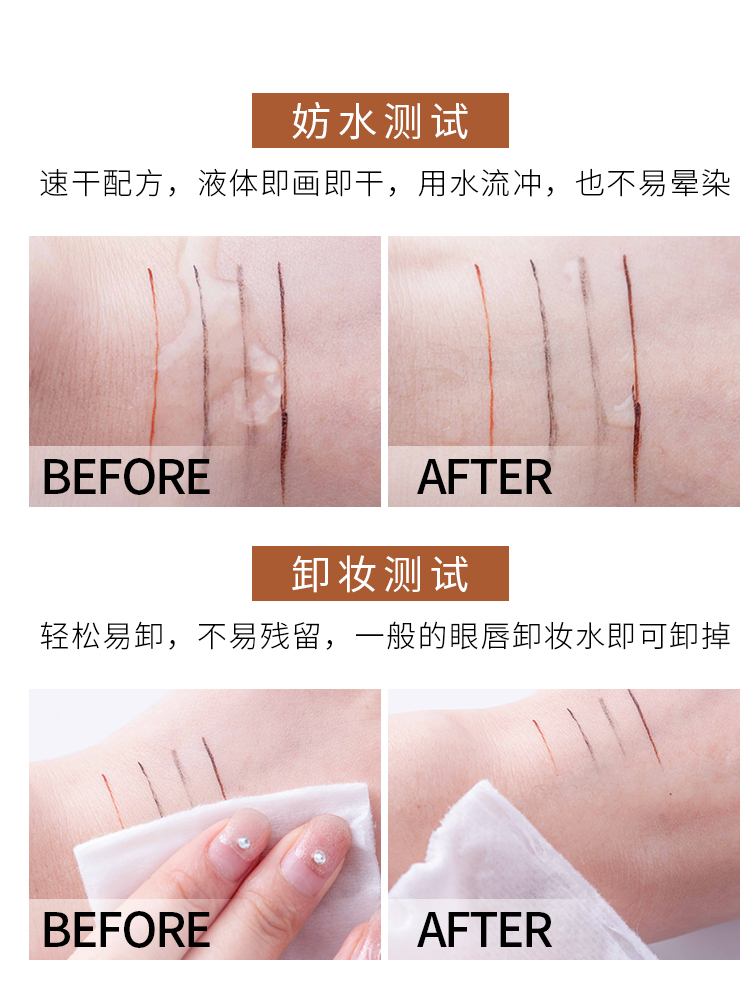 妨水测试

速干配方，液体即画即干，用水流冲，也不易晕染

BEFORE

AFTER

卸妆测试

轻松易卸，不易残留，一般的眼唇卸妆水即可卸掉

BEFORE

AFTER