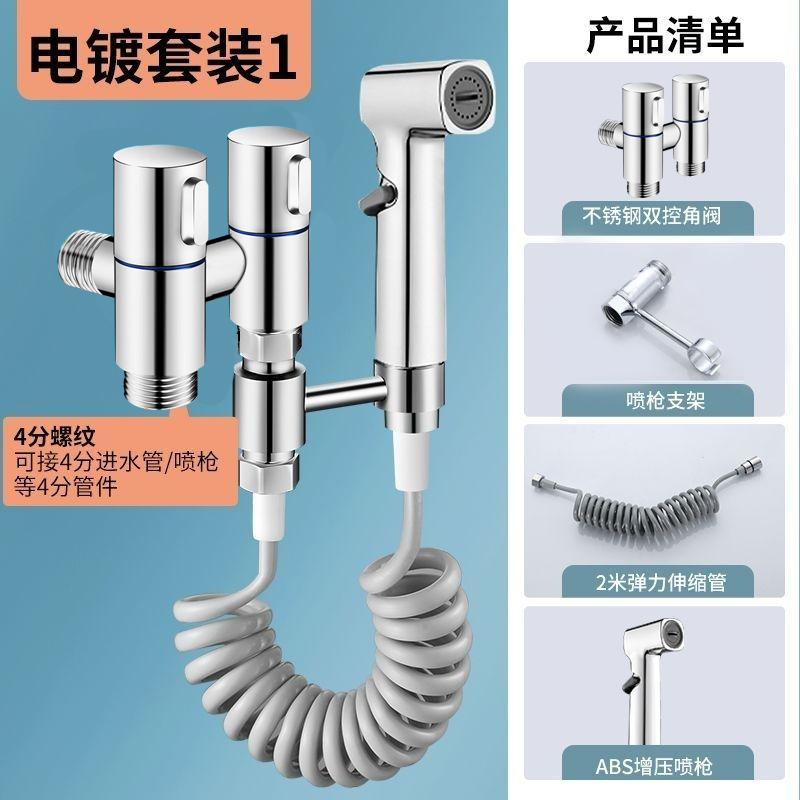 电镀套装1

4分螺纹
可接4分进水管/喷枪等4分管件

产品清单

不锈钢双控角阀

喷枪支架

2米弹力伸缩管

ABS增压喷枪