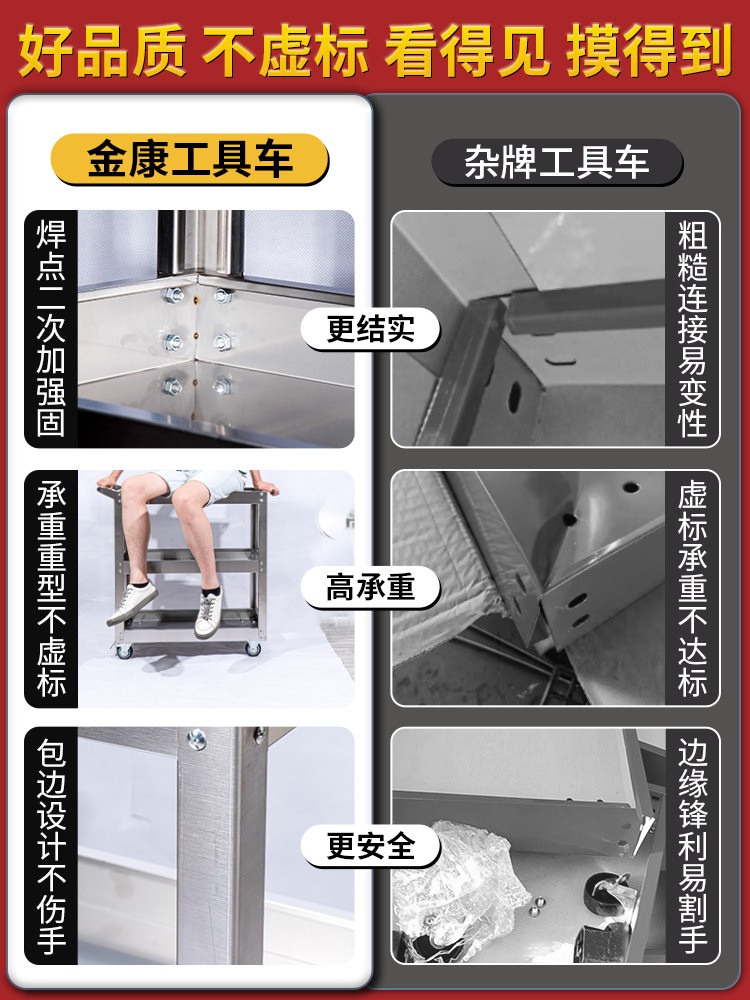 好品质 不虚标 看得见 摸得到

金康工具车

杂牌工具车

焊点二次加强固

更结实

粗糙连接易变性

承重重型不虚标

高承重

虚标承重不达标

包边设计不伤手

更安全

边缘锋利易割手