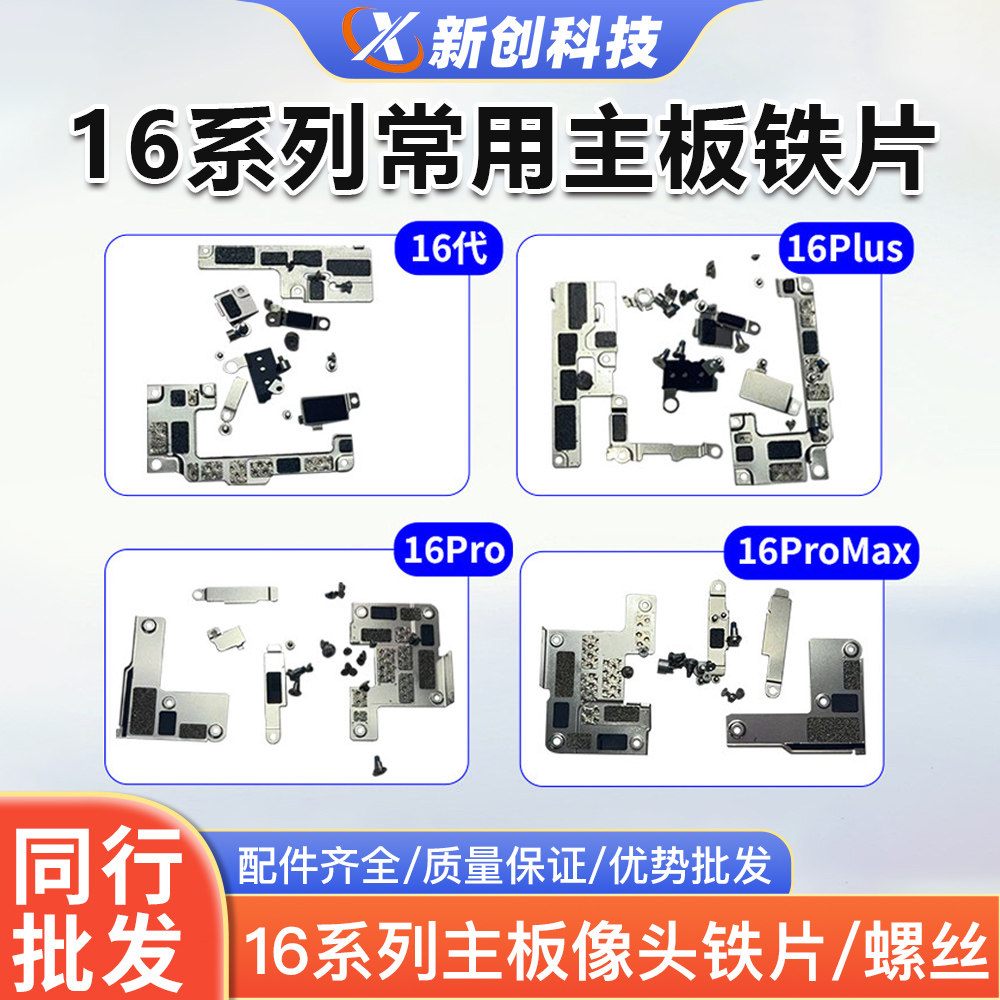 新创科技

16系列常用主板铁片

16代

16Plus

16Pro

16ProMax

同行批发

配件齐全/质量保证/优势批发

16系列主板像头铁片/螺丝