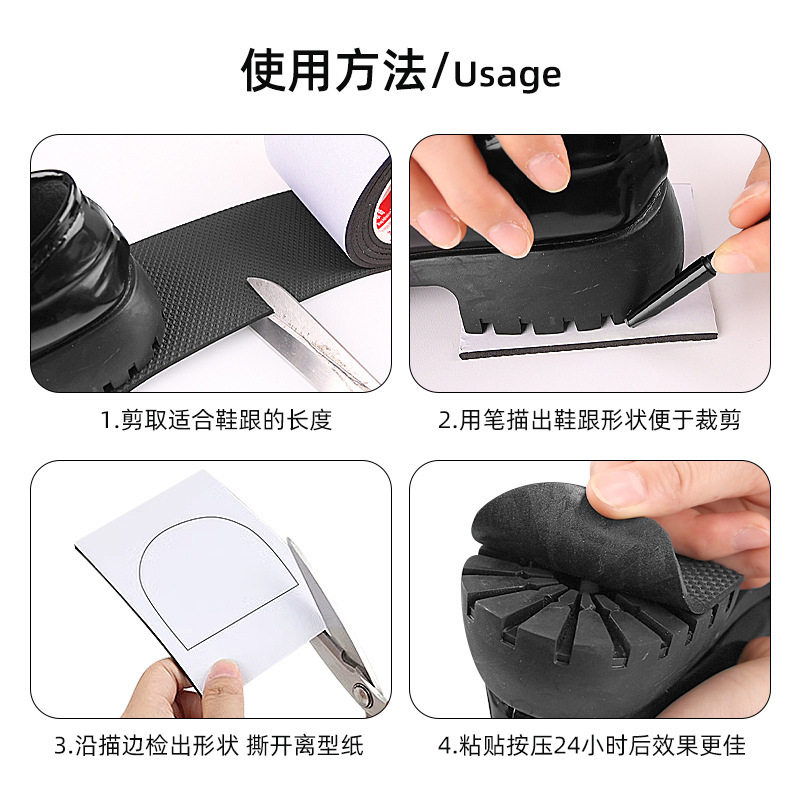 使用方法/Usage

1.剪取适合鞋跟的长度

2.用笔描出鞋跟形状便于裁剪

3.沿描边检出形状 撕开离型纸

4.粘贴按压24小时后效果更佳