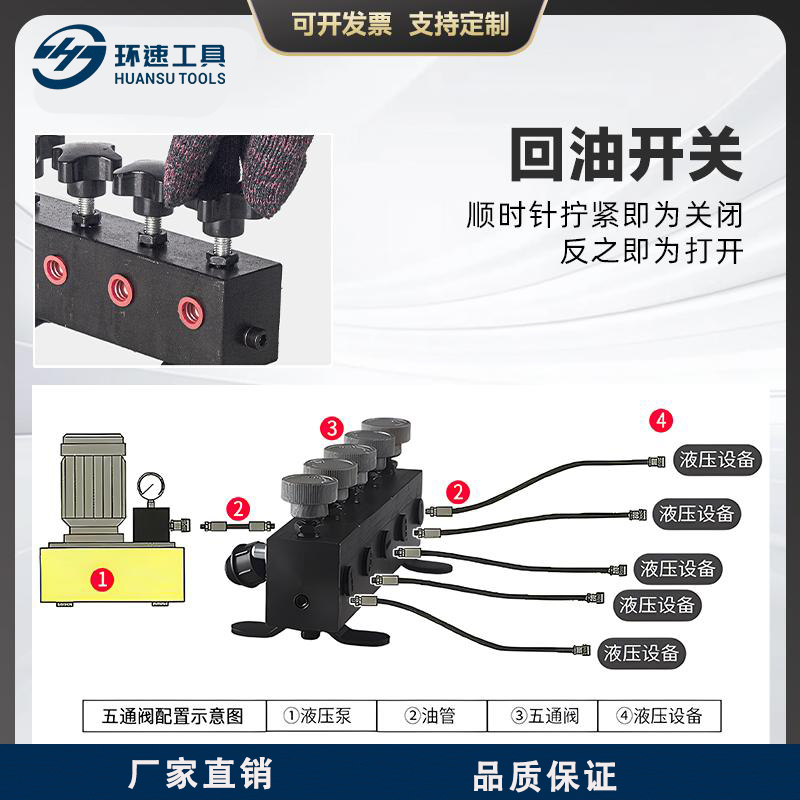 可开发票 支持定制

环速工具
HUANSU TOOLS

回油开关
顺时针拧紧即为关闭
反之即为打开

3
4
2
2
1
液压设备
液压设备
液压设备
液压设备
液压设备

| 五通阀配置示意图 | ①液压泵 | ②油管 | ③五通阀 | ④液压设备 |
|---|---|---|---|---|

厂家直销 品质保证