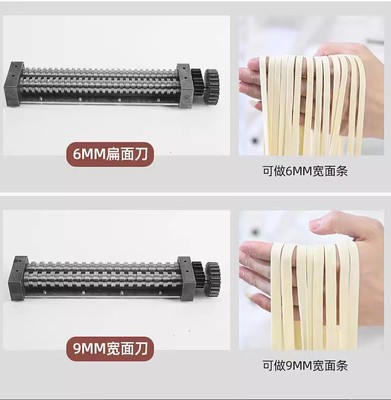 6MM扁面刀

可做6MM宽面条

9MM宽面刀

可做9MM宽面条