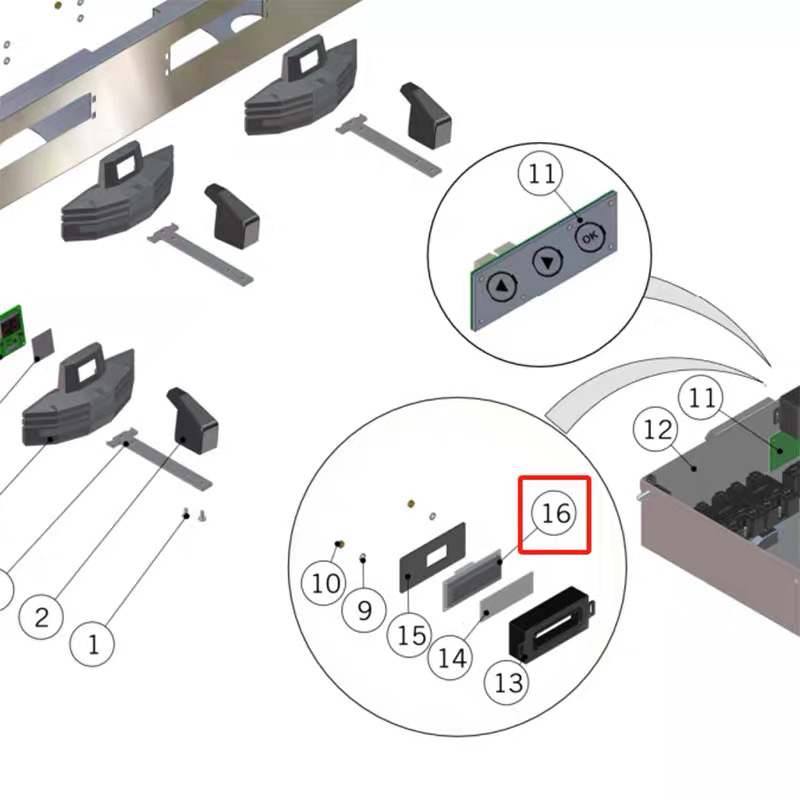 11
OK
11
12
16
10
9
15
14
13
2
1