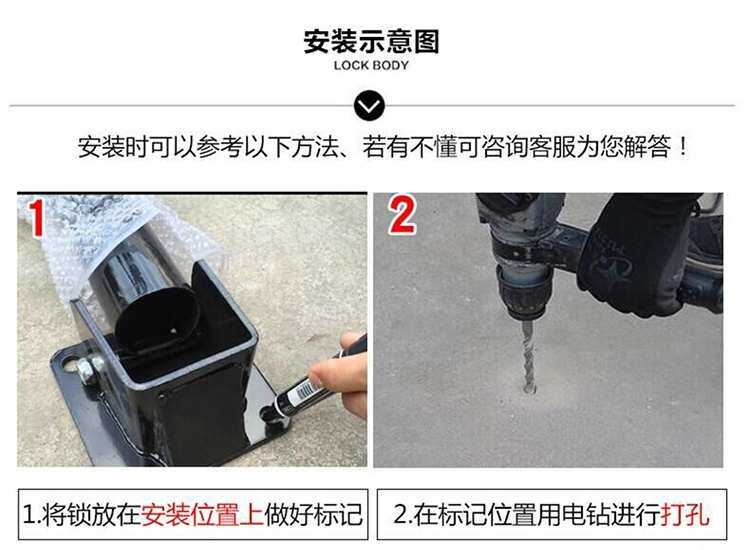 安装示意图
LOCK BODY

安装时可以参考以下方法、若有不懂可咨询客服为您解答！

1

2

1.将锁放在安装位置上做好标记

2.在标记位置用电钻进行打孔