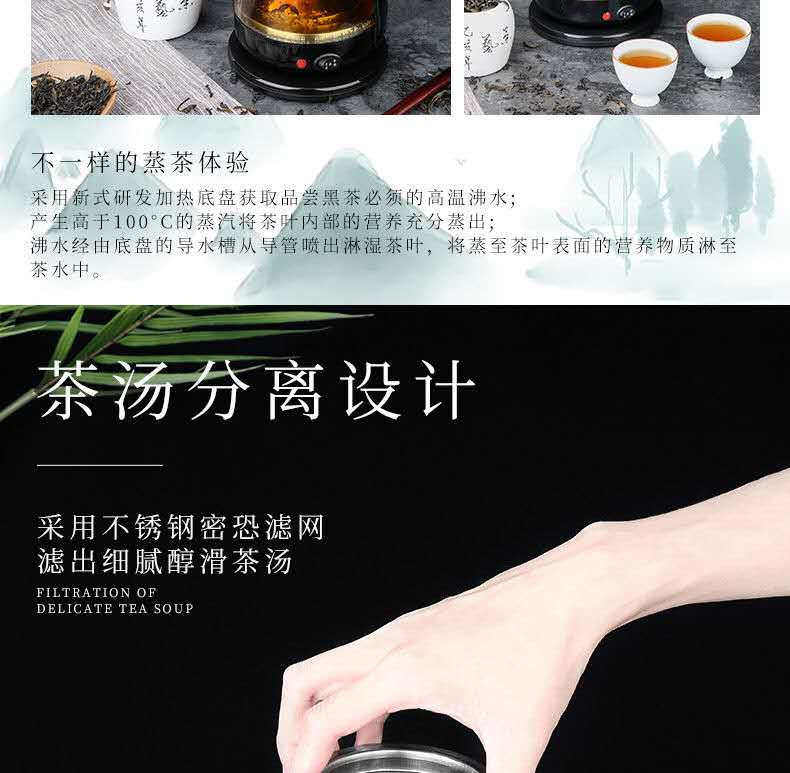 不一样的蒸茶体验

采用新式研发加热底盘获取品尝黑茶必须的高温沸水；
产生高于100°C的蒸汽将茶叶内部的营养充分蒸出；
沸水经由底盘的导水槽从导管喷出淋湿茶叶，将蒸至茶叶表面的营养物质淋至茶水中。

茶汤分离设计

采用不锈钢密恐滤网
滤出细腻醇滑茶汤

FILTRATION OF
DELICATE TEA SOUP