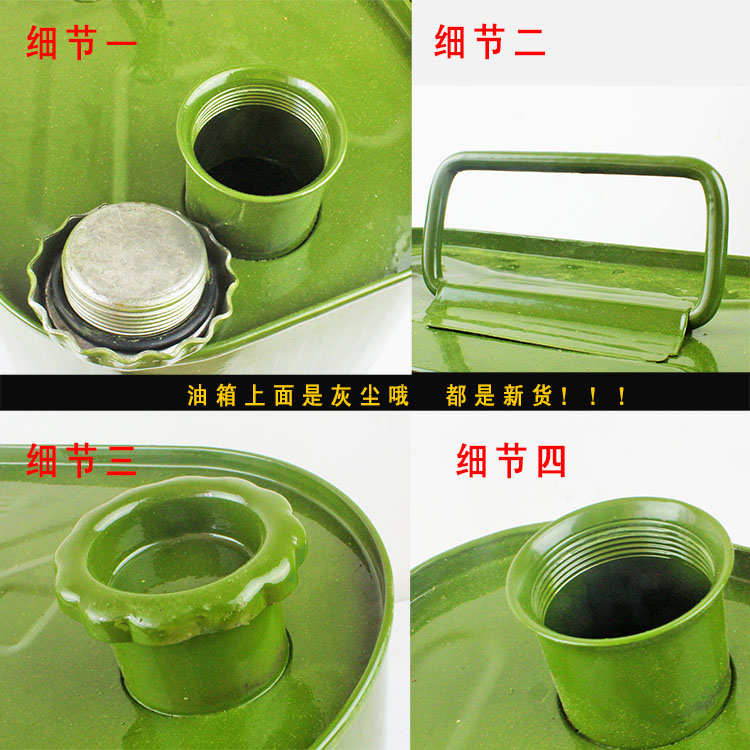 细节一

细节二

油箱上面是灰尘哦　都是新货！！！

细节三

细节四