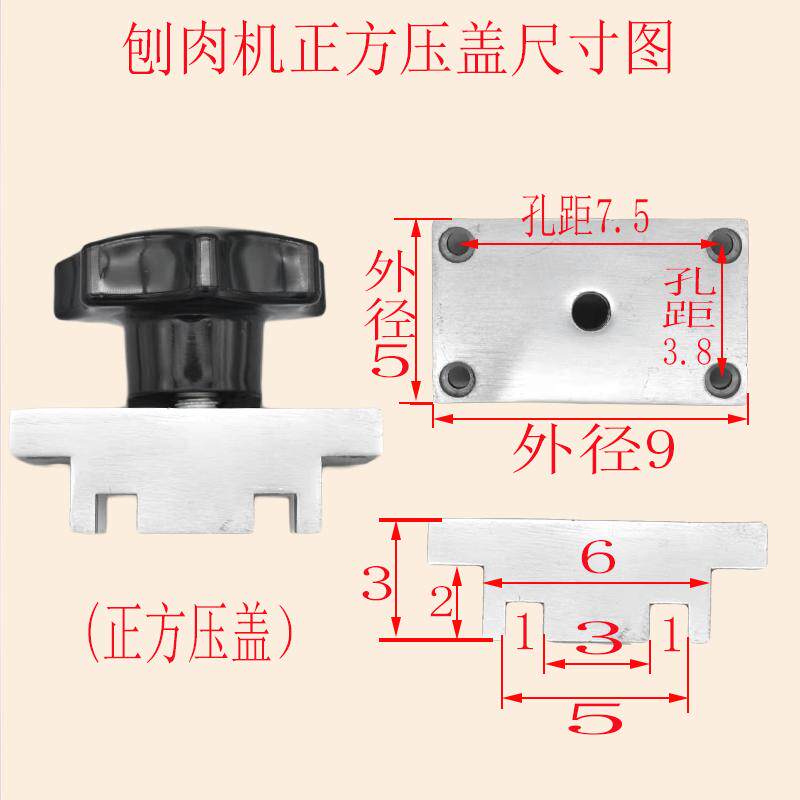 刨肉机正方压盖尺寸图

孔距7.5

外径5

孔距3.8

外径9

(正方压盖)

3

2

6

1

3

1

5