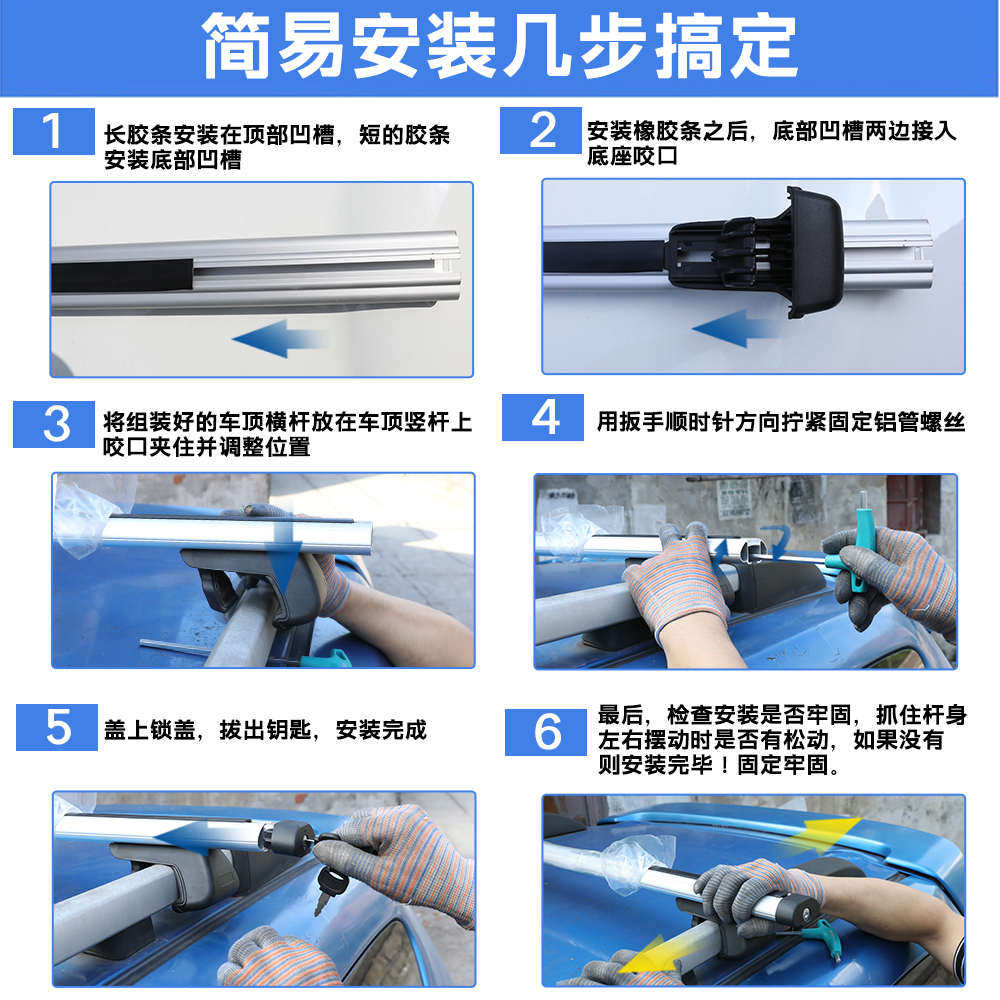 简易安装几步搞定

1 长胶条安装在顶部凹槽，短的胶条安装底部凹槽

2 安装橡胶条之后，底部凹槽两边接入底座咬口

3 将组装好的车顶横杆放在车顶竖杆上咬口夹住并调整位置

4 用扳手顺时针方向拧紧固定铝管螺丝

5 盖上锁盖，拔出钥匙，安装完成

6 最后，检查安装是否牢固，抓住杆身左右摆动时是否有松动，如果没有则安装完毕！固定牢固。