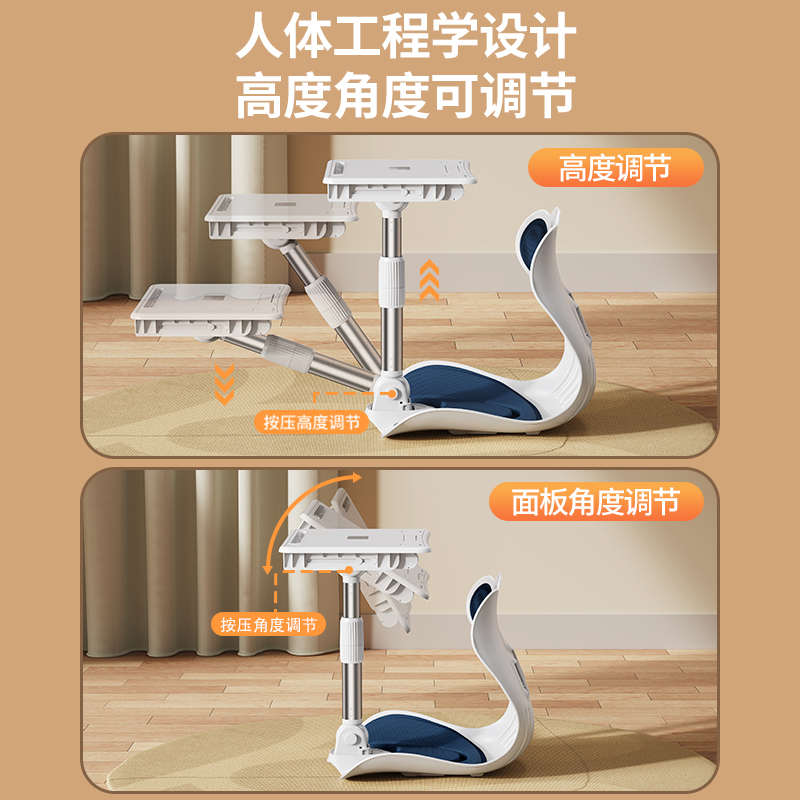 人体工程学设计
高度角度可调节

高度调节

按压高度调节

面板角度调节

按压角度调节