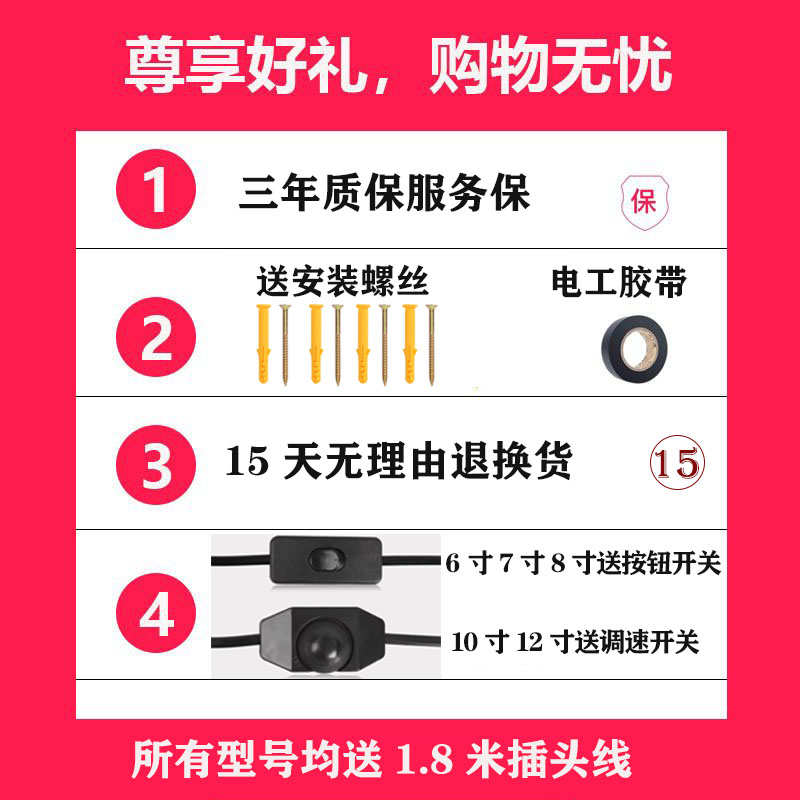 尊享好礼，购物无忧

1 三年质保服务保 保

2 送安装螺丝 电工胶带

3 15 天无理由退换货 15

4 6 寸 7 寸 8 寸送按钮开关

10 寸 12 寸送调速开关

所有型号均送 1.8 米插头线