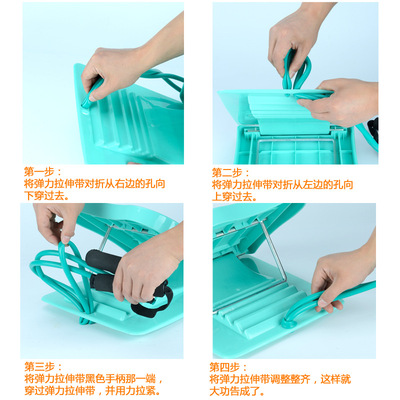 第一步：
将弹力拉伸带对折从右边的孔向下穿过去。

第二步：
将弹力拉伸带对折从左边的孔向上穿过去。

第三步：
将弹力拉伸带黑色手柄那一端，穿过弹力拉伸带，并用力拉紧。

第四步：
将弹力拉伸带调整整齐，这样就大功告成了。