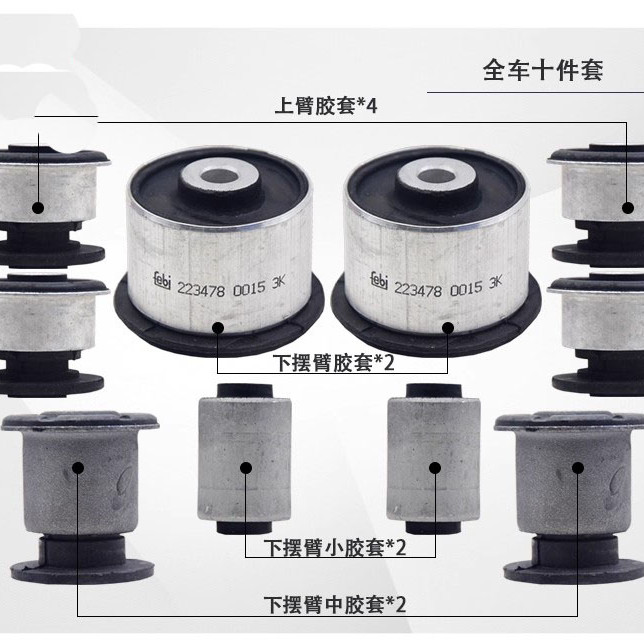 全车十件套

上臂胶套*4

febi 223478 0015 3K

febi 223478 0015 3K

下摆臂胶套*2

下摆臂小胶套*2

下摆臂中胶套*2