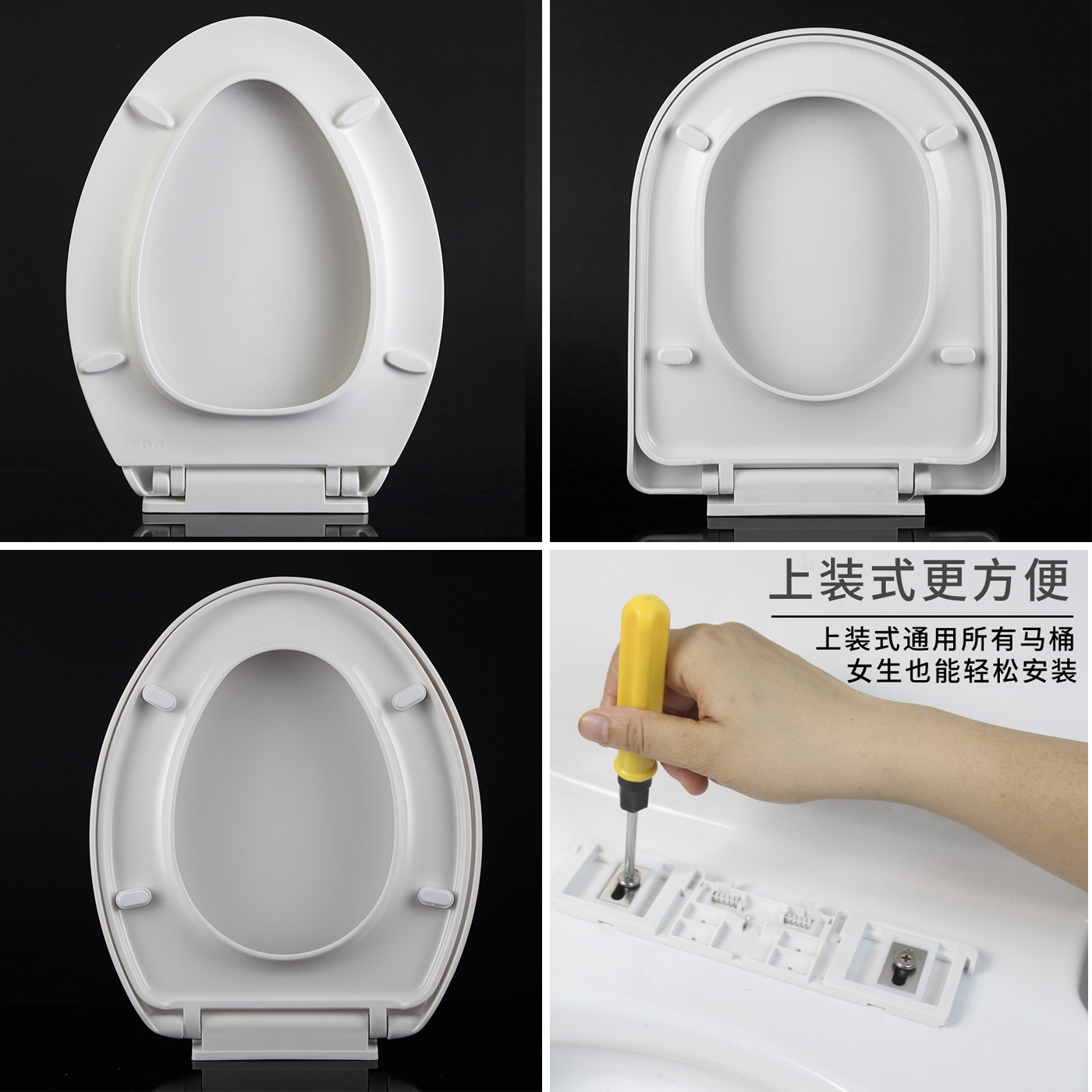 上装式更方便

上装式通用所有马桶
女生也能轻松安装