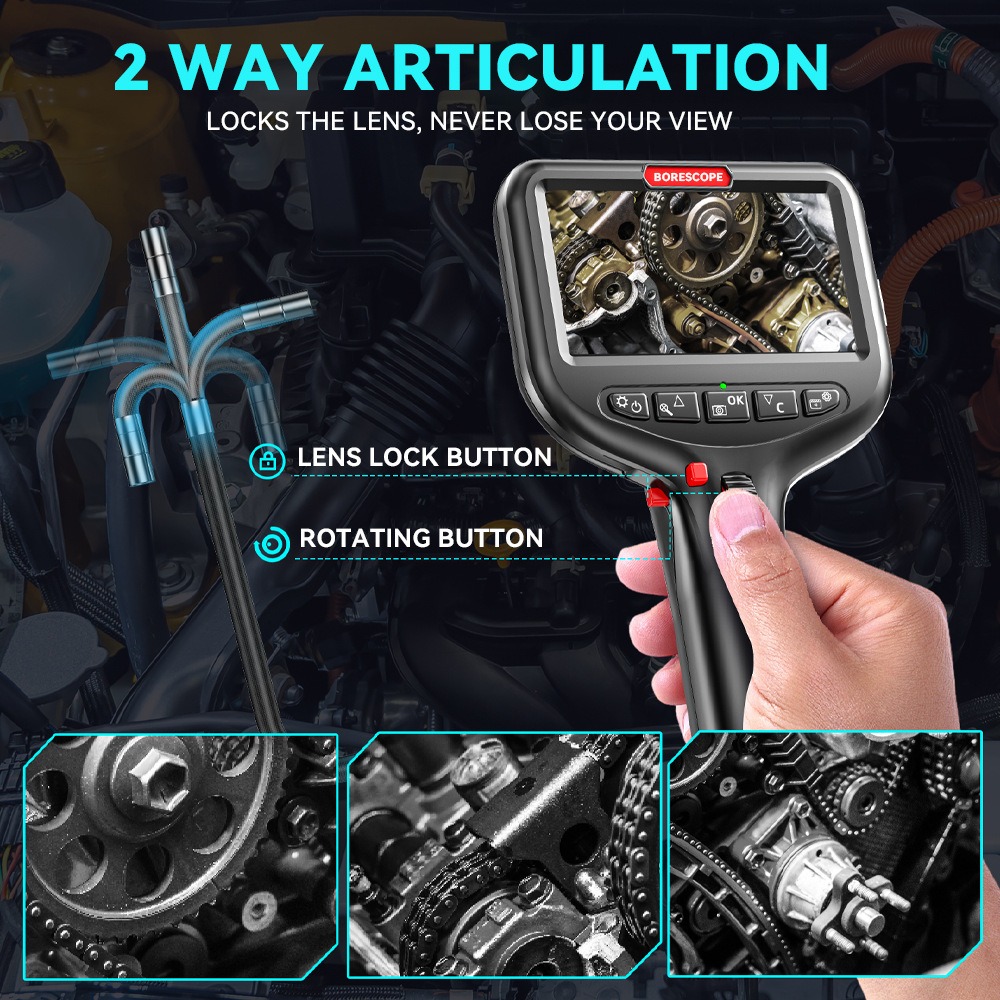 2 WAY ARTICULATION
LOCKS THE LENS, NEVER LOSE YOUR VIEW

BORESCOPE

OK

C

LENS LOCK BUTTON

ROTATING BUTTON