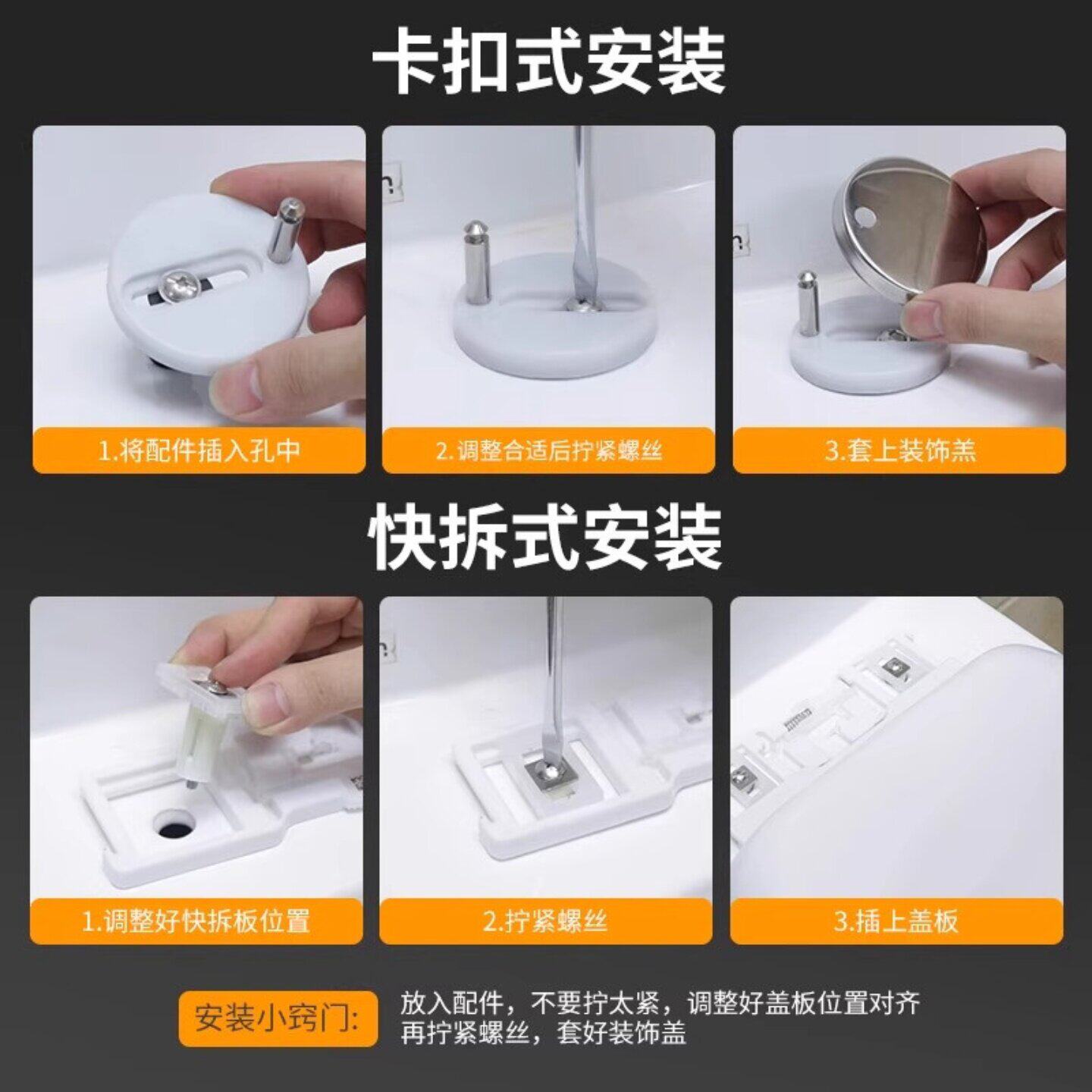 卡扣式安装

1.将配件插入孔中

2.调整合适后拧紧螺丝

3.套上装饰盖

快拆式安装

1.调整好快拆板位置

2.拧紧螺丝

3.插上盖板

安装小窍门:

放入配件，不要拧太紧，调整好盖板位置对齐再拧紧螺丝，套好装饰盖