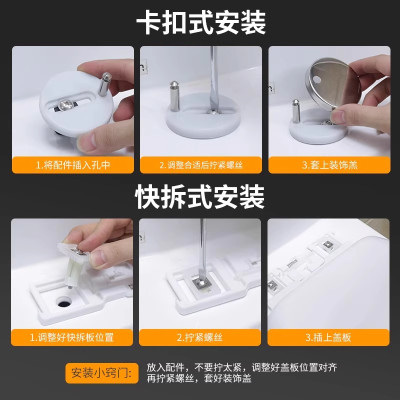 卡扣式安装

1.将配件插入孔中

2.调整合适后拧紧螺丝

3.套上装饰盖

快拆式安装

1.调整好快拆板位置

2.拧紧螺丝

3.插上盖板

安装小窍门:

放入配件，不要拧太紧，调整好盖板位置对齐再拧紧螺丝，套好装饰盖