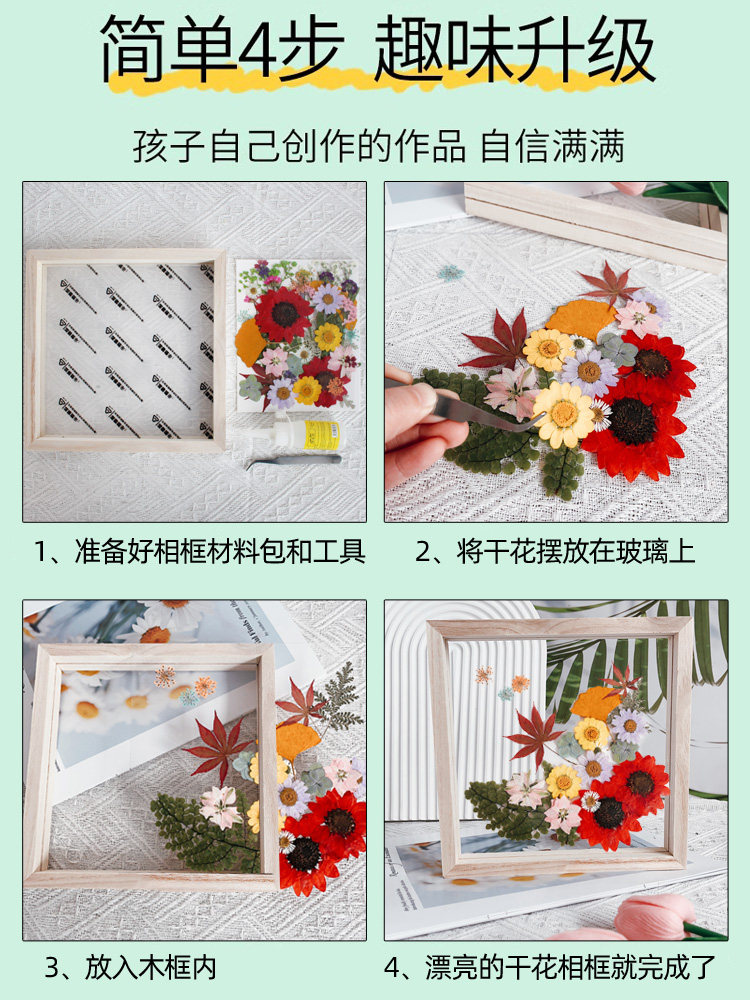 简单4步 趣味升级

孩子自己创作的作品 自信满满

1、准备好相框材料包和工具

2、将干花摆放在玻璃上

3、放入木框内

4、漂亮的干花相框就完成了