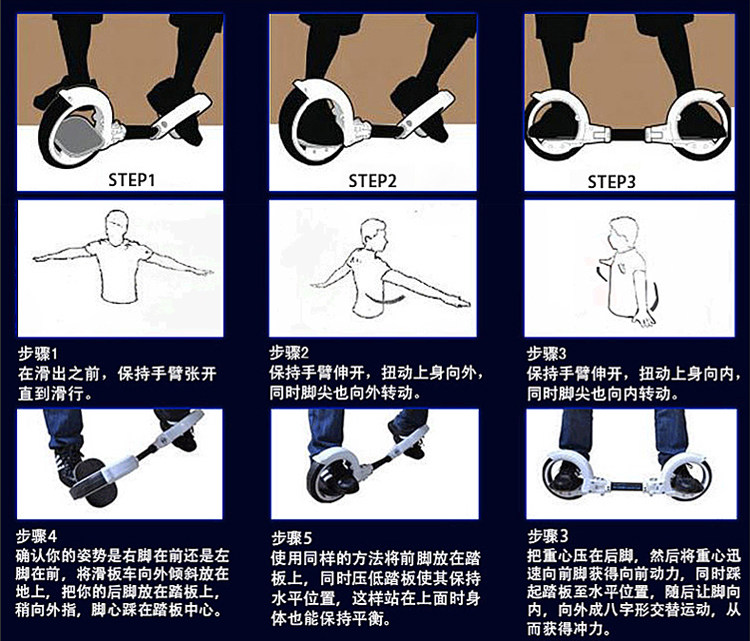 STEP1

STEP2

STEP3

步骤1
在滑出之前，保持手臂张开直到滑行。

步骤2
保持手臂伸开，扭动上身向外，同时脚尖也向外转动。

步骤3
保持手臂伸开，扭动上身向内，同时脚尖也向内转动。

步骤4
确认你的姿势是右脚在前还是左脚在前，将滑板车向外倾斜放在地上，把你的后脚放在踏板上，稍向外指，脚心踩在踏板中心。

步骤5
使用同样的方法将前脚放在踏板上，同时压低踏板使其保持水平位置，这样站在上面时身体也能保持平衡。

步骤3
把重心压在后脚，然后将重心迅速向前脚获得向前动力，同时踩起踏板至水平位置，随后让脚向内，向外成八字形交替运动，从而获得冲力。