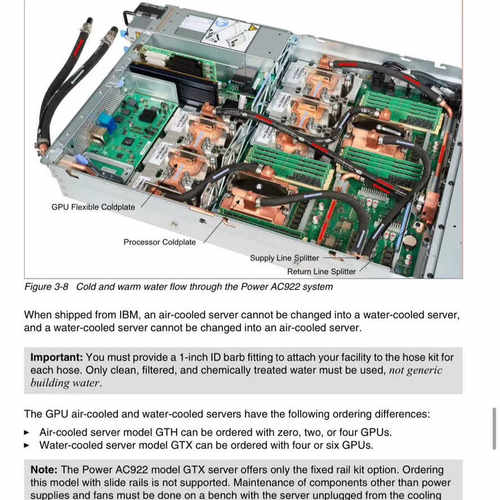 GPU Flexible Coldplate

Processor Coldplate

Supply Line Splitter

Return Line Splitter

Figure 3-8 Cold and warm water flow through the Power AC922 system

When shipped from IBM, an air-cooled server cannot be changed into a water-cooled server, and a water-cooled server cannot be changed into an air-cooled server.

Important: You must provide a 1-inch ID barb fitting to attach your facility to the hose kit for each hose. Only clean, filtered, and chemically treated water must be used, not generic building water.

The GPU air-cooled and water-cooled servers have the following ordering differences:

▸ Air-cooled server model GTH can be ordered with zero, two, or four GPUs.
▸ Water-cooled server model GTX can be ordered with four or six GPUs.

Note: The Power AC922 model GTX server offers only the fixed rail kit option. Ordering this model with slide rails is not supported. Maintenance of components other than power supplies and fans must be done on a bench with the server unplugged from the cooling