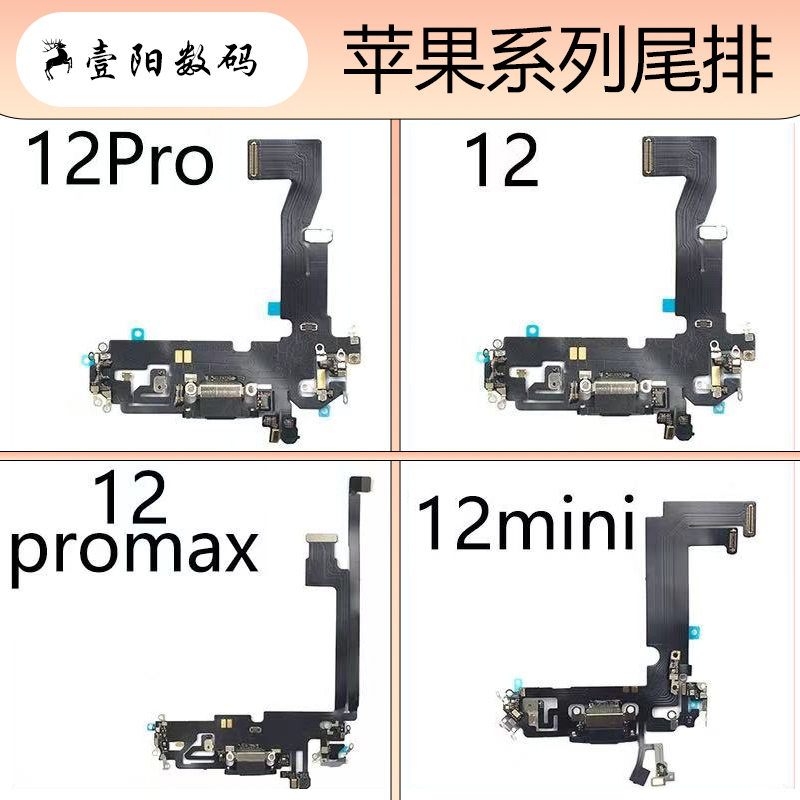 壹阳数码

苹果系列尾排

12Pro

12

12
promax

12mini