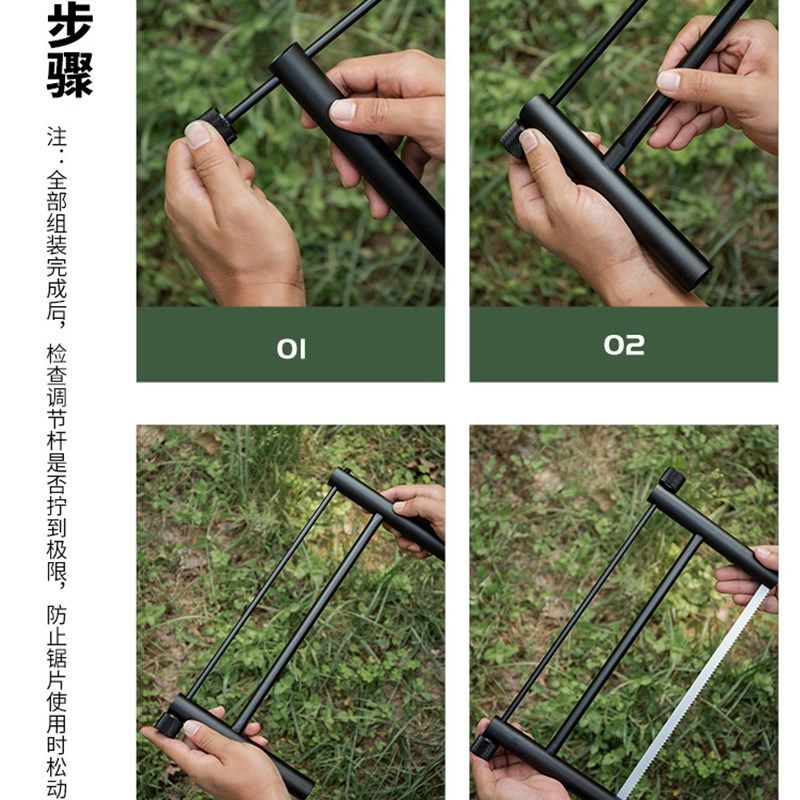 步骤

注：全部组装完成后，检查调节杆是否拧到极限，防止锯片使用时松动

01

02