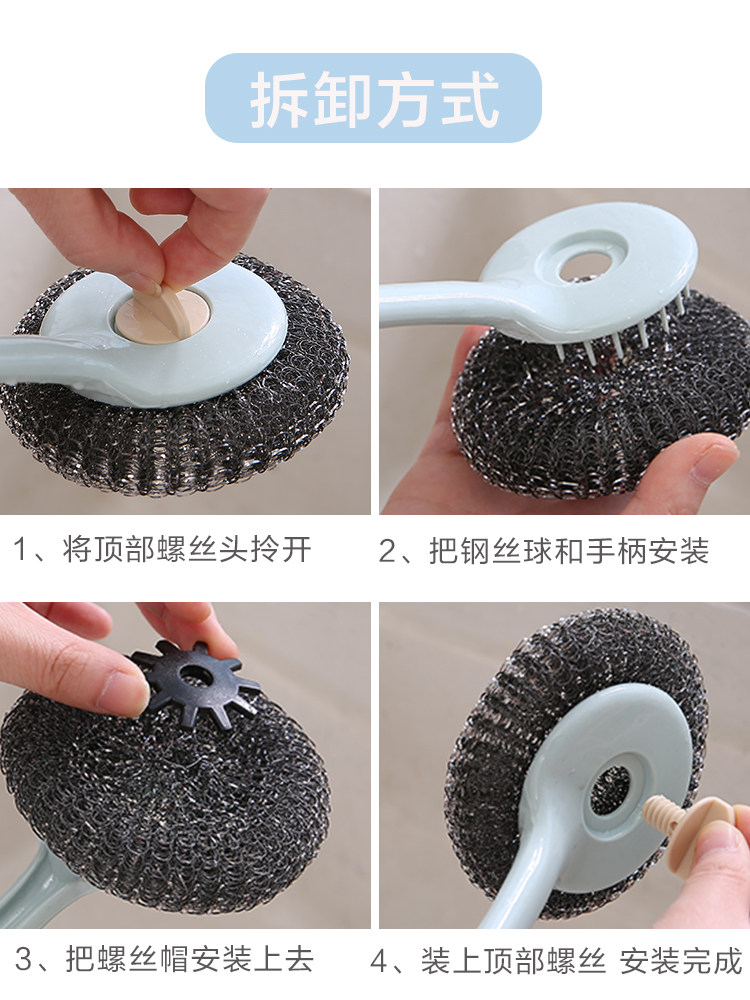 拆卸方式

1、将顶部螺丝头拎开

2、把钢丝球和手柄安装

3、把螺丝帽安装上去

4、装上顶部螺丝 安装完成