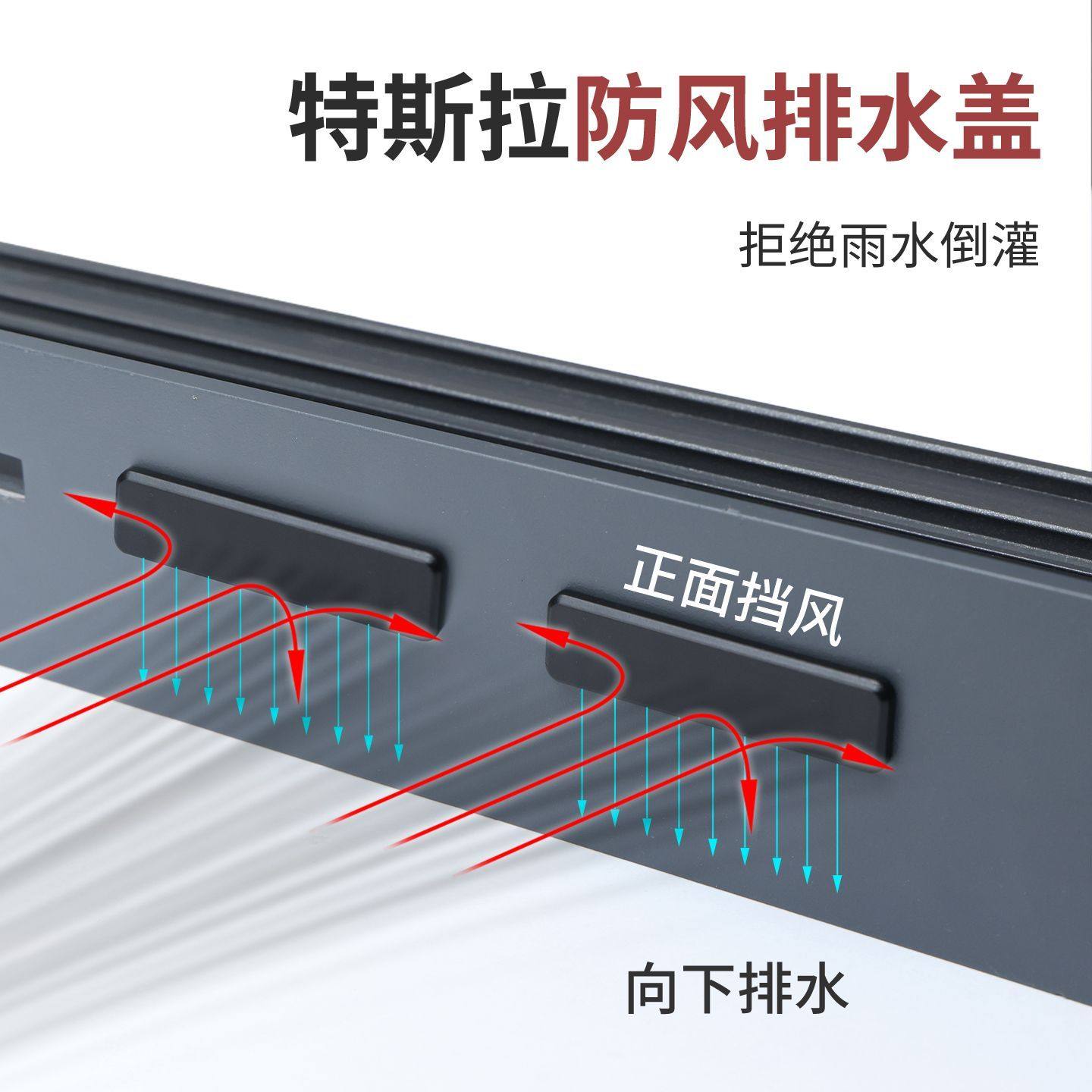 特斯拉防风排水盖

拒绝雨水倒灌

正面挡风

向下排水