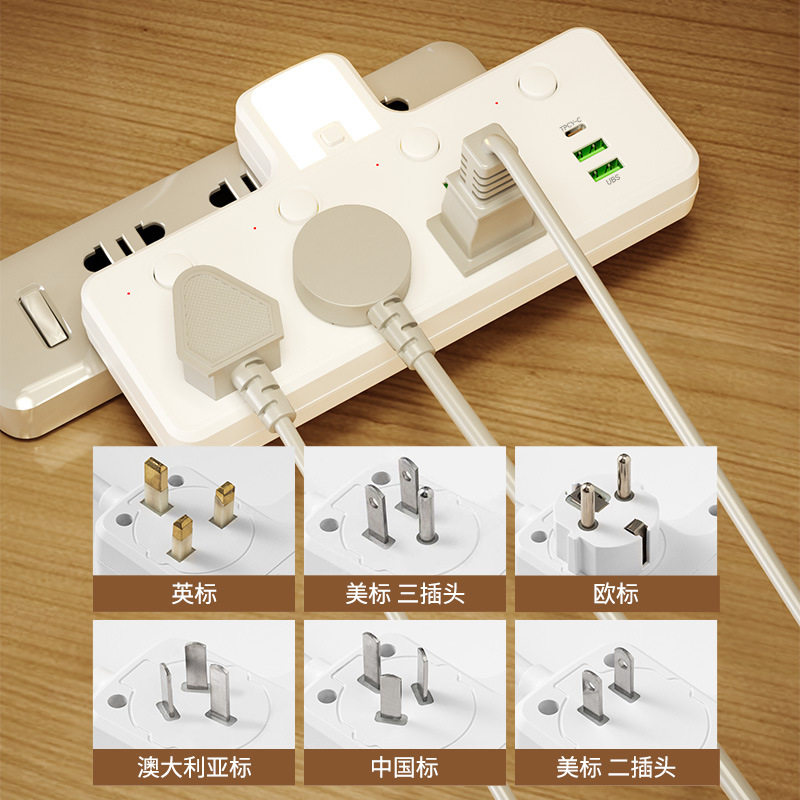 TPCY-C
UBS

英标

美标 三插头

欧标

澳大利亚标

中国标

美标 二插头