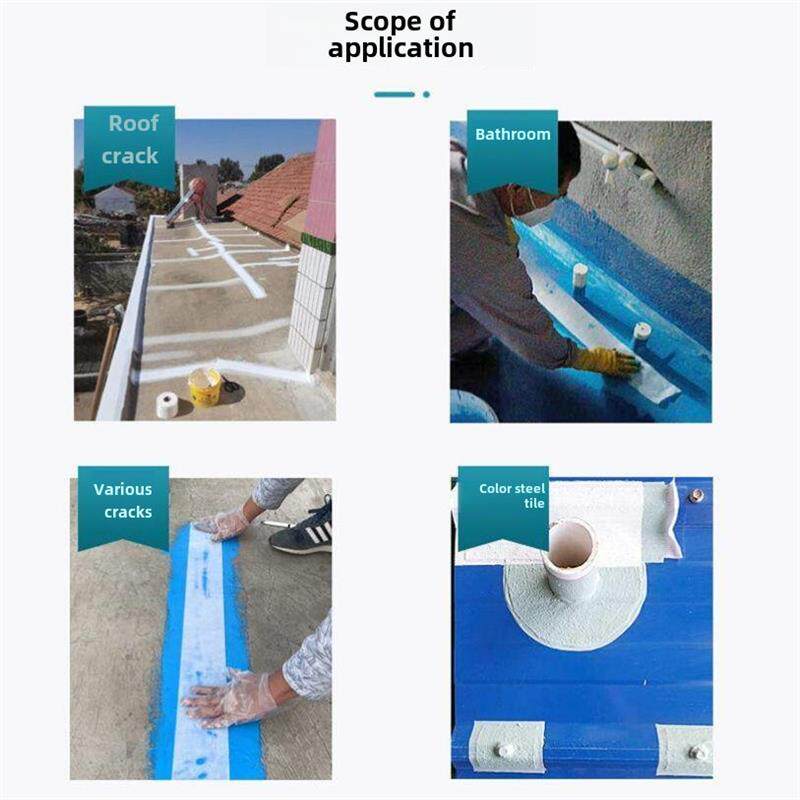 Scope of application

Roof crack

Bathroom

Various cracks

Color steel tile