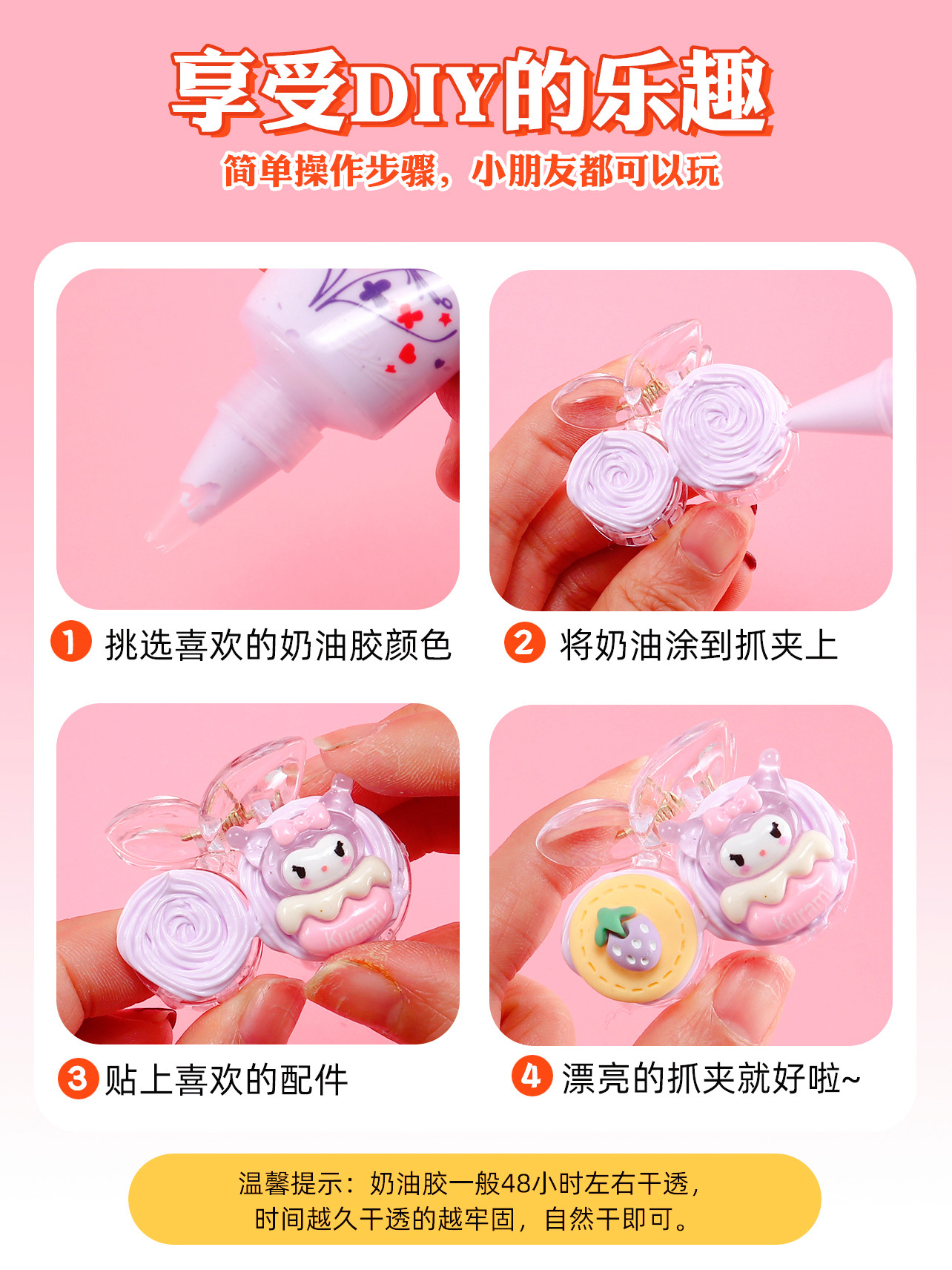 享受DIY的乐趣

简单操作步骤，小朋友都可以玩

1 挑选喜欢的奶油胶颜色

2 将奶油涂到抓夹上

Kuromi

3 贴上喜欢的配件

Kuromi

4 漂亮的抓夹就好啦~

温馨提示：奶油胶一般48小时左右干透，时间越久干透的越牢固，自然干即可。