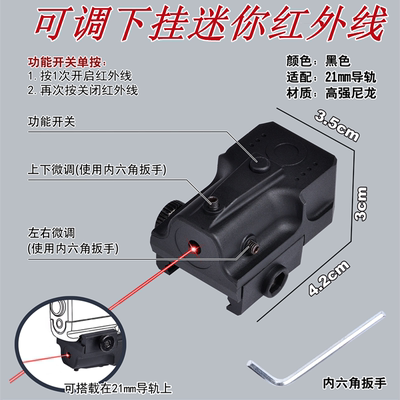 可调下挂迷你红外线

功能开关单按：
1. 按1次开启红外线
2. 再次按关闭红外线

颜色：黑色
适配：21mm导轨
材质：高强尼龙

功能开关

上下微调(使用内六角扳手)

左右微调
(使用内六角扳手)

3.5cm

3cm

4.2cm

可搭载在21mm导轨上

内六角扳手