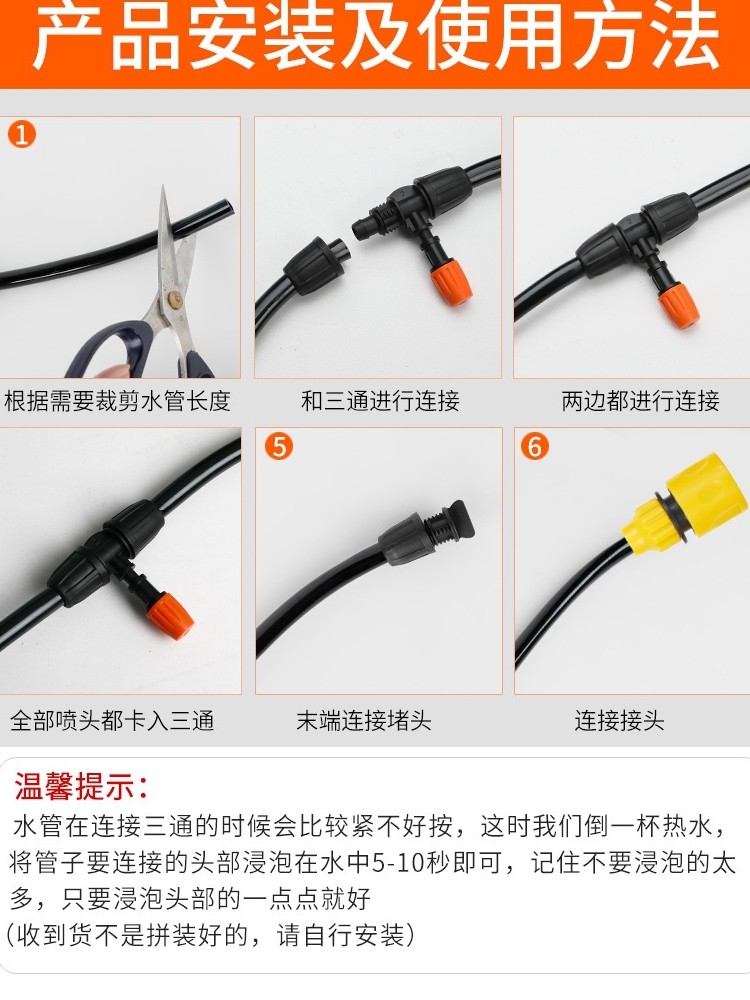 产品安装及使用方法

1
根据需要裁剪水管长度

和三通进行连接

两边都进行连接

全部喷头都卡入三通

5
末端连接堵头

6
连接接头

温馨提示：
水管在连接三通的时候会比较紧不好按，这时我们倒一杯热水，将管子要连接的头部浸泡在水中5-10秒即可，记住不要浸泡的太多，只要浸泡头部的一点点就好
(收到货不是拼装好的，请自行安装)