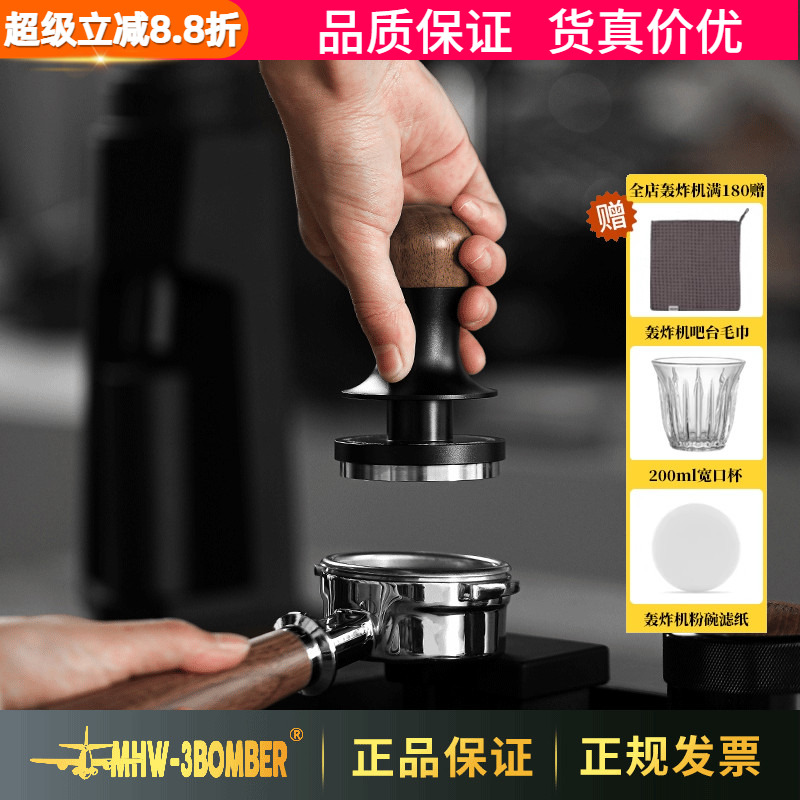 超级立减8.8折

品质保证 货真价优

全店轰炸机满180赠

赠

轰炸机吧台毛巾

200ml宽口杯

轰炸机粉碗滤纸

MHW-3BOMBER®

正品保证

正规发票