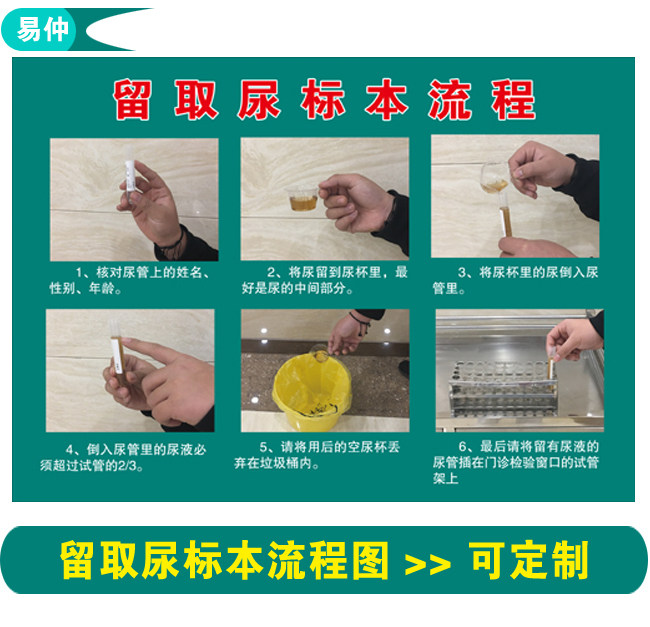 易仲

留取尿标本流程

1、核对尿管上的姓名、性别、年龄。

2、将尿留到尿杯里，最好是尿的中间部分。

3、将尿杯里的尿倒入尿管里。

4、倒入尿管里的尿液必须超过试管的2/3。

5、请将用后的空尿杯丢弃在垃圾桶内。

6、最后请将留有尿液的尿管插在门诊检验窗口的试管架上

留取尿标本流程图 >> 可定制