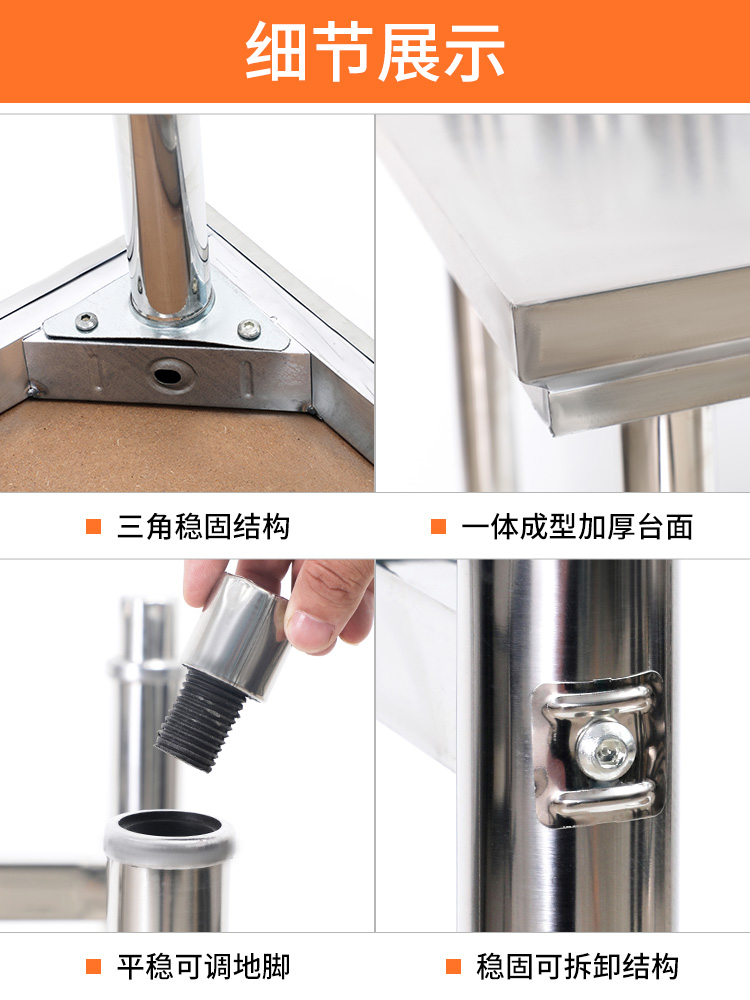 细节展示

三角稳固结构

一体成型加厚台面

平稳可调地脚

稳固可拆卸结构