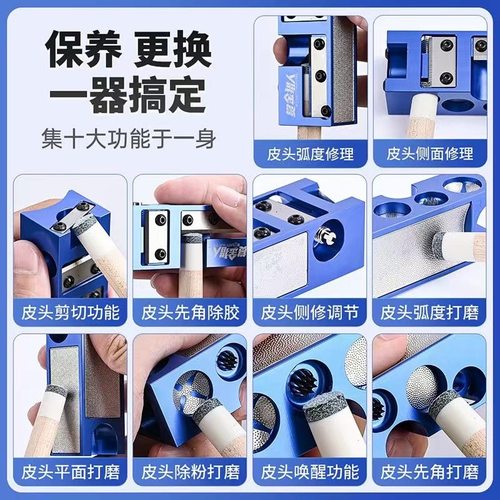 保养 更换
一器搞定
集十大功能于一身

皮头弧度修理
皮头侧面修理

皮头剪切功能
皮头先角除胶
皮头侧修调节
皮头弧度打磨

皮头平面打磨
皮头除粉打磨
皮头唤醒功能
皮头先角打磨