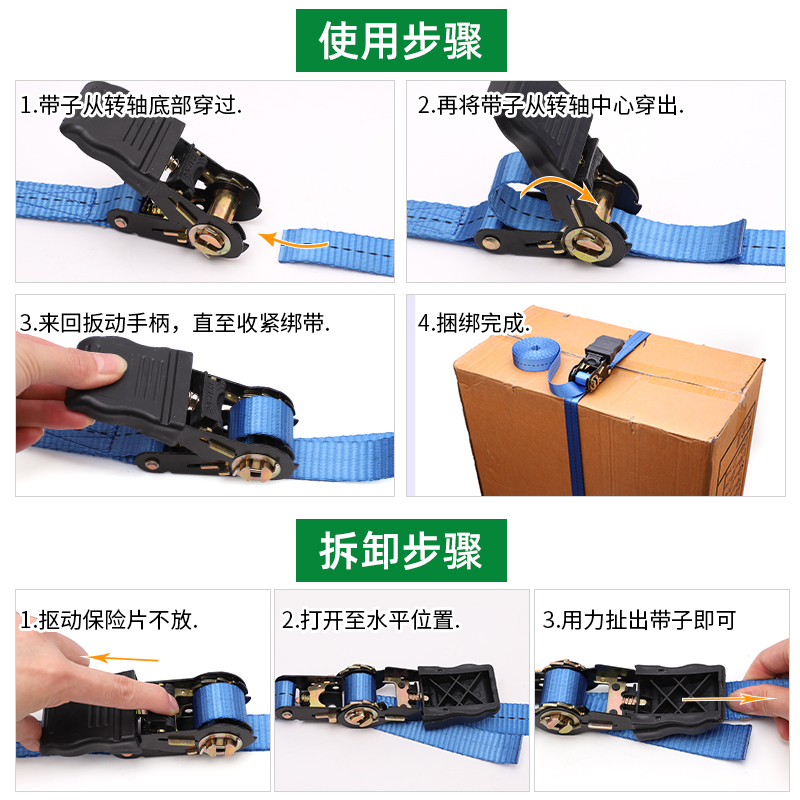 使用步骤

1.带子从转轴底部穿过.

2.再将带子从转轴中心穿出.

3.来回扳动手柄，直至收紧绑带.

4.捆绑完成.

拆卸步骤

1.抠动保险片不放.

2.打开至水平位置.

3.用力扯出带子即可