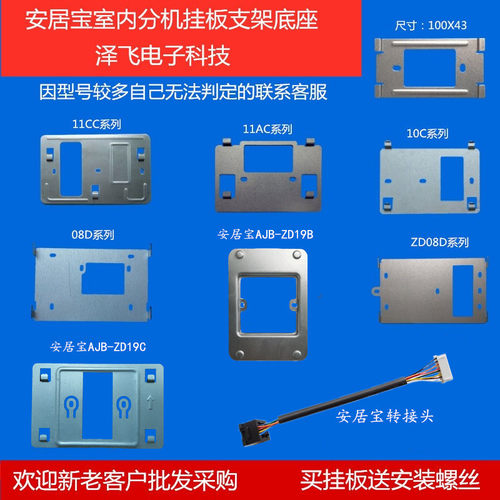 安居宝室内分机挂板支架底座
泽飞电子科技

尺寸：100X43

因型号较多自己无法判定的联系客服

11CC系列

11AC系列

10C系列

08D系列

安居宝AJB-ZD19B

ZD08D系列

安居宝AJB-ZD19C

安居宝转接头

欢迎新老客户批发采购

买挂板送安装螺丝