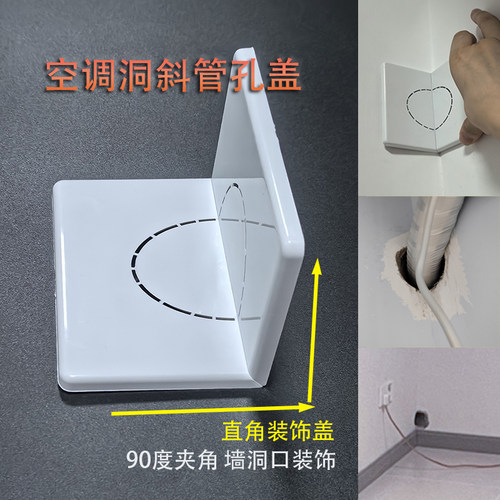 空调洞斜管孔盖

直角装饰盖
90度夹角 墙洞口装饰