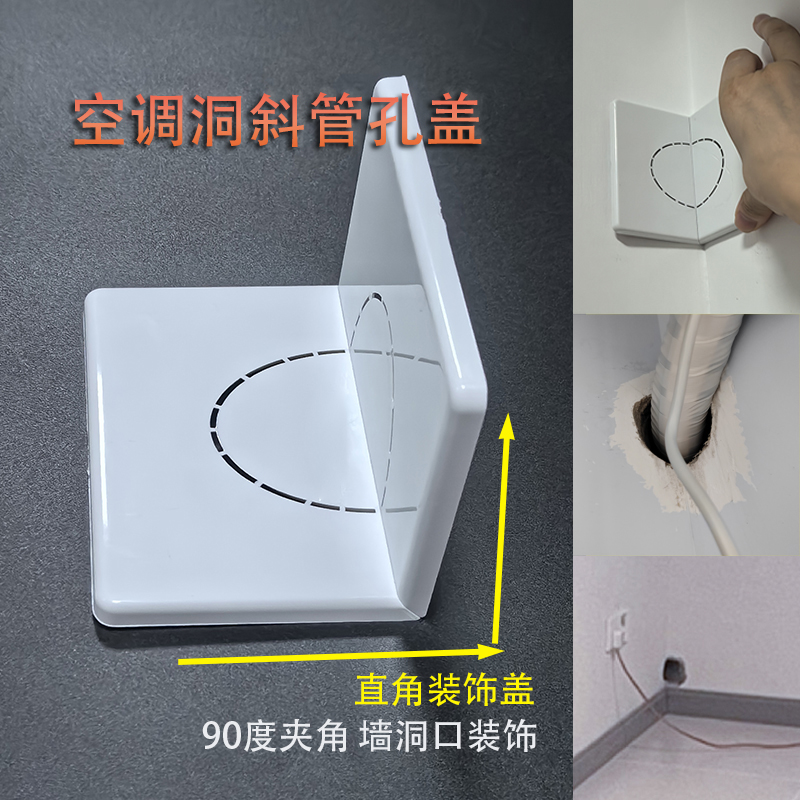 空调洞斜管孔盖

直角装饰盖
90度夹角 墙洞口装饰