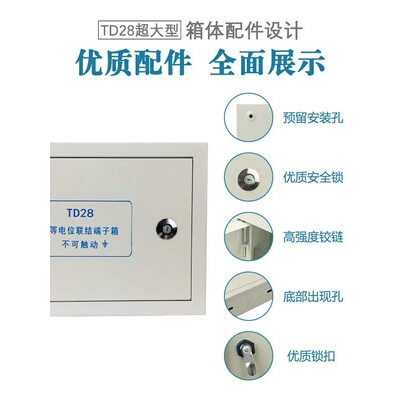 TD28超大型 箱体配件设计

优质配件 全面展示

TD28
等电位联结端子箱
不可触动 ⏚

预留安装孔

优质安全锁

高强度铰链

底部出现孔

优质锁扣