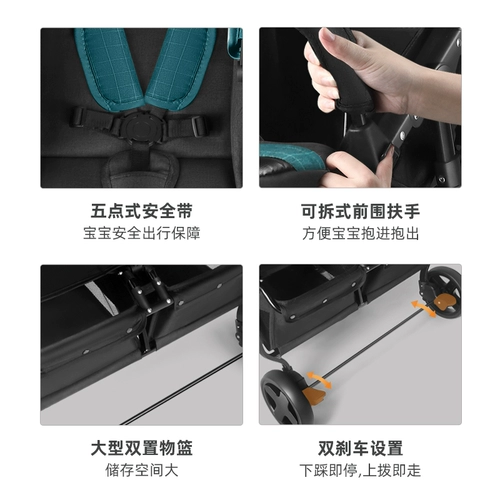 五点式安全带
宝宝安全出行保障

可拆式前围扶手
方便宝宝抱进抱出

大型双置物篮
储存空间大

双刹车设置
下踩即停,上拨即走