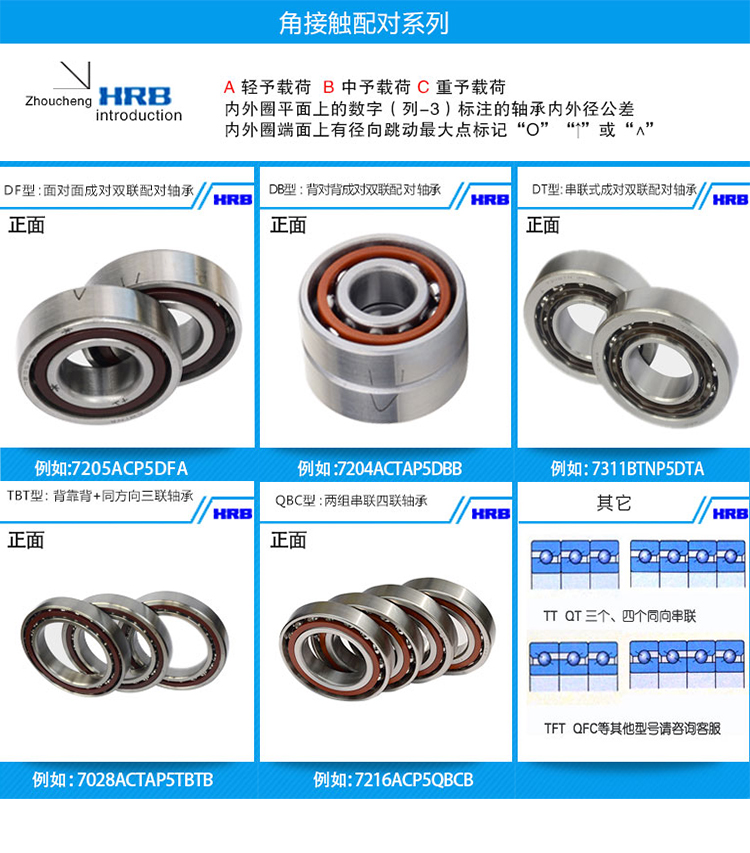 角接触配对系列

Zhoucheng HRB introduction

A 轻予载荷 B 中予载荷 C 重予载荷
内外圈平面上的数字（列-3）标注的轴承内外径公差
内外圈端面上有径向跳动最大点标记“O” “↑”或“∧”

DF型：面对面成对双联配对轴承 HRB
正面
例如:7205ACP5DFA

DB型：背对背成对双联配对轴承 HRB
正面
例如:7204ACTAP5DBB

DT型：串联式成对双联配对轴承 HRB
正面
例如: 7311BTNP5DTA

TBT型：背靠背+同方向三联轴承 HRB
正面
例如: 7028ACTAP5TBTB

QBC型：两组串联四联轴承 HRB
正面
例如:7216ACP5QBCB

其它 HRB
TT QT 三个、四个同向串联
TFT QFC等其他型号请咨询客服