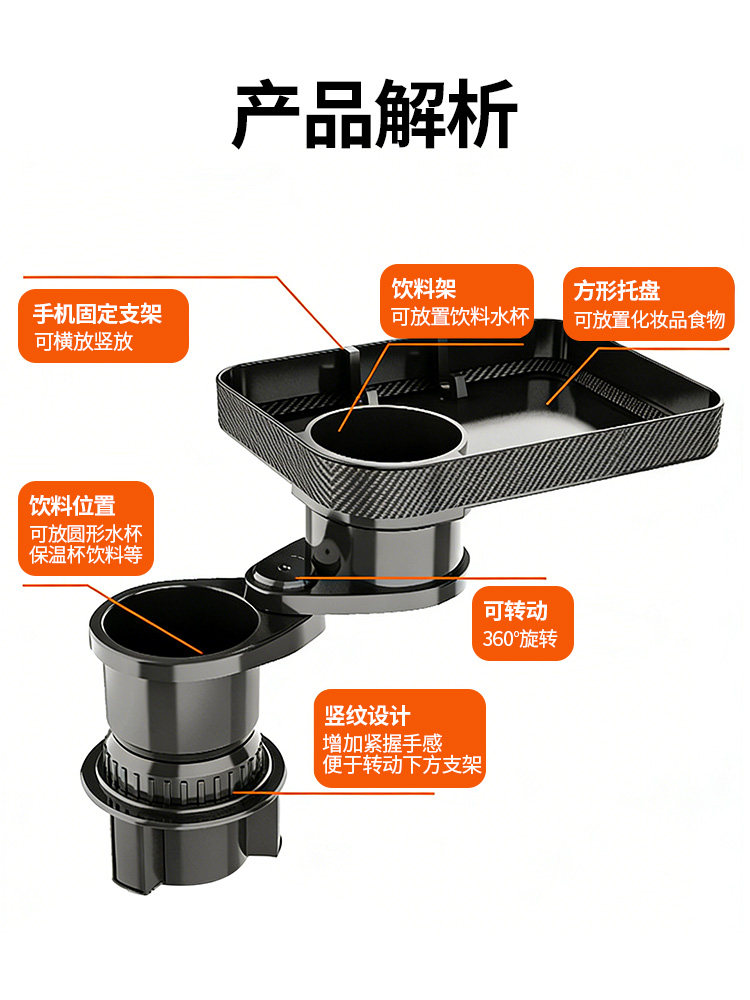 产品解析

手机固定支架
可横放竖放

饮料架
可放置饮料水杯

方形托盘
可放置化妆品食物

饮料位置
可放圆形水杯
保温杯饮料等

可转动
360°旋转

竖纹设计
增加紧握手感
便于转动下方支架