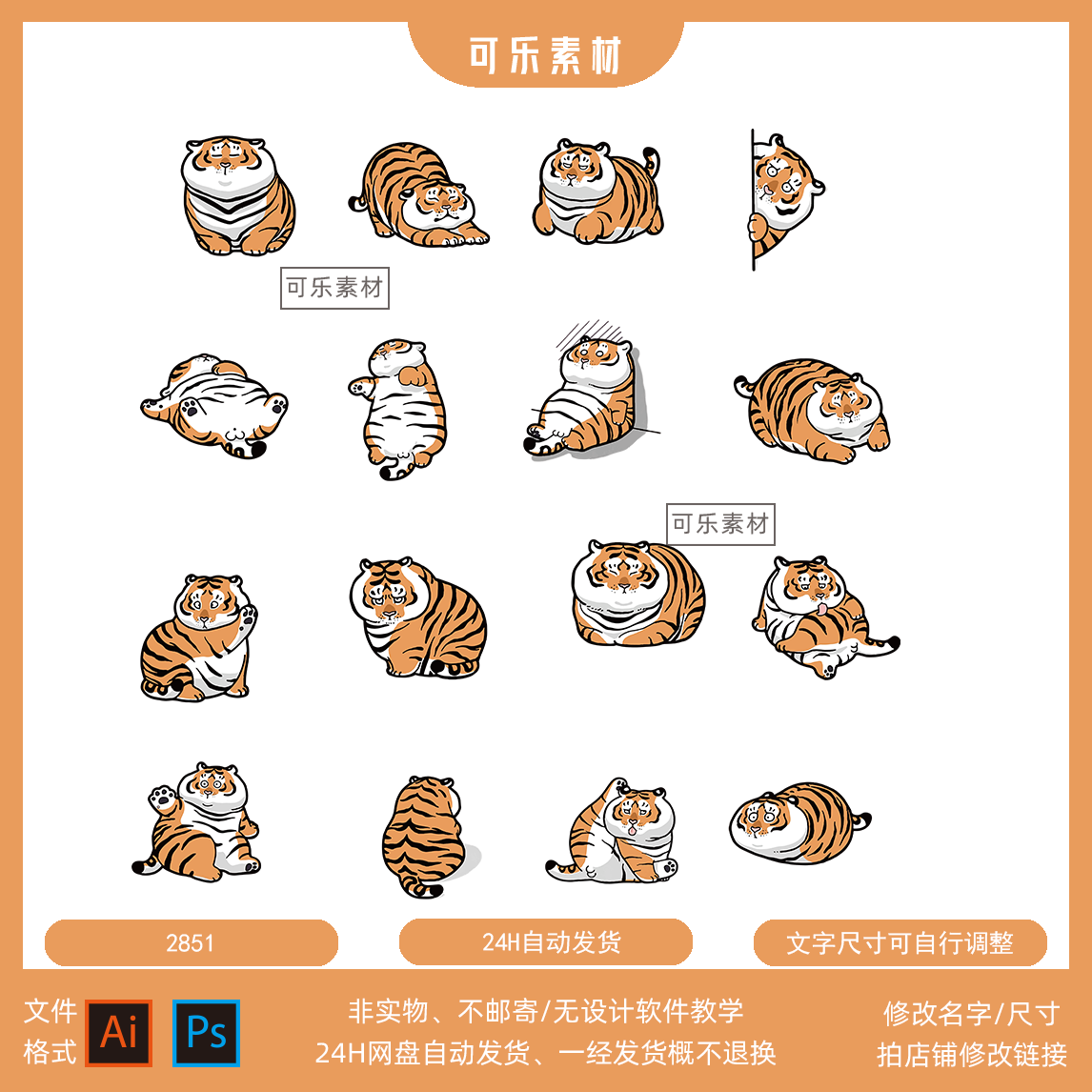 可乐素材

可乐素材

可乐素材

2851

24H自动发货

文字尺寸可自行调整

文件格式

Ai

Ps

非实物、不邮寄/无设计软件教学
24H网盘自动发货、一经发货概不退换

修改名字/尺寸
拍店铺修改链接